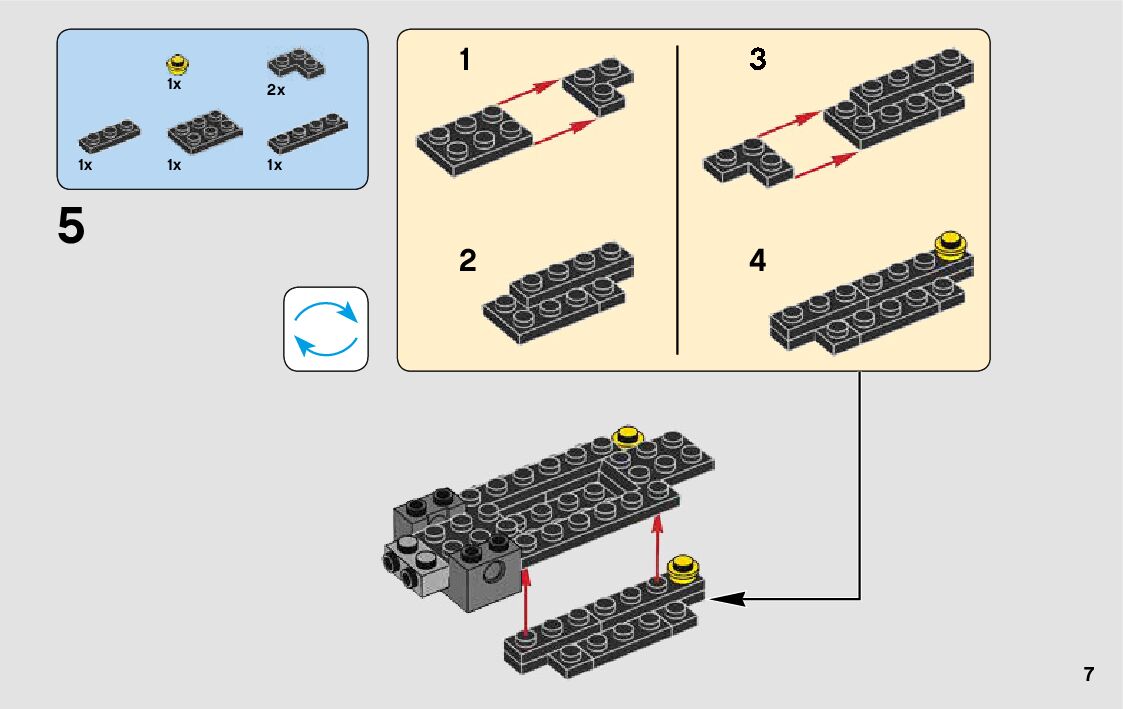 1x

2x

1x

1x

1x

5

1

2

3

4

7