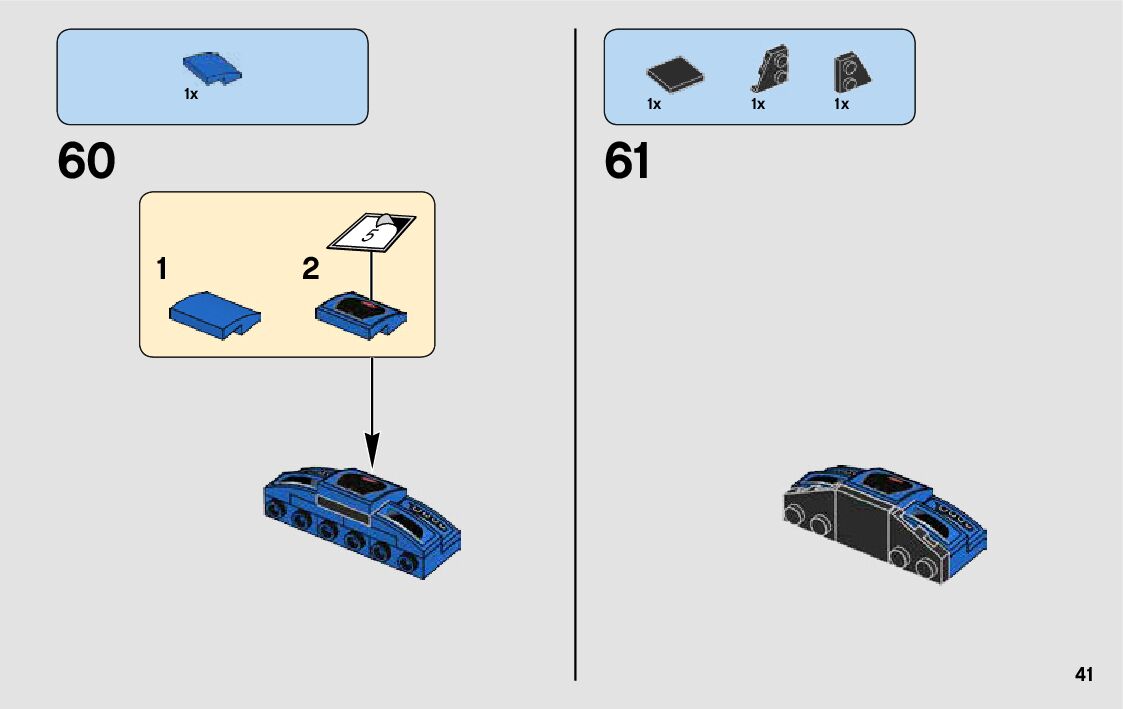 1x

60

1

2

5

1x 1x 1x

61

41