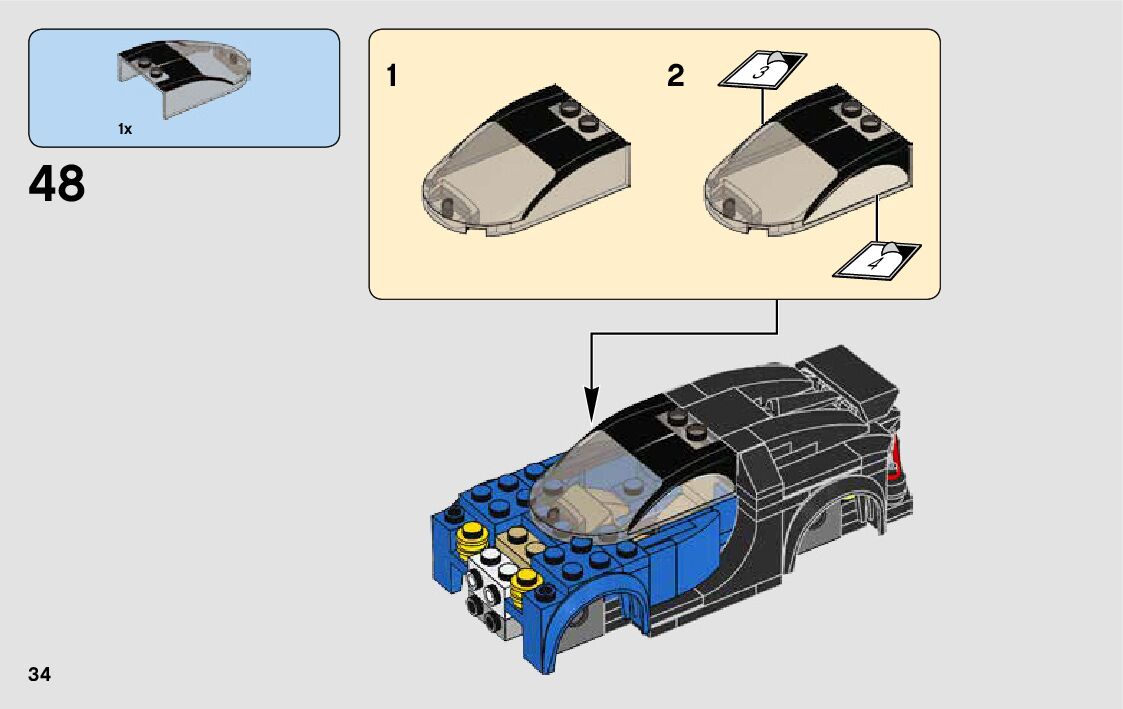 1x

48

1

2

3

4

34