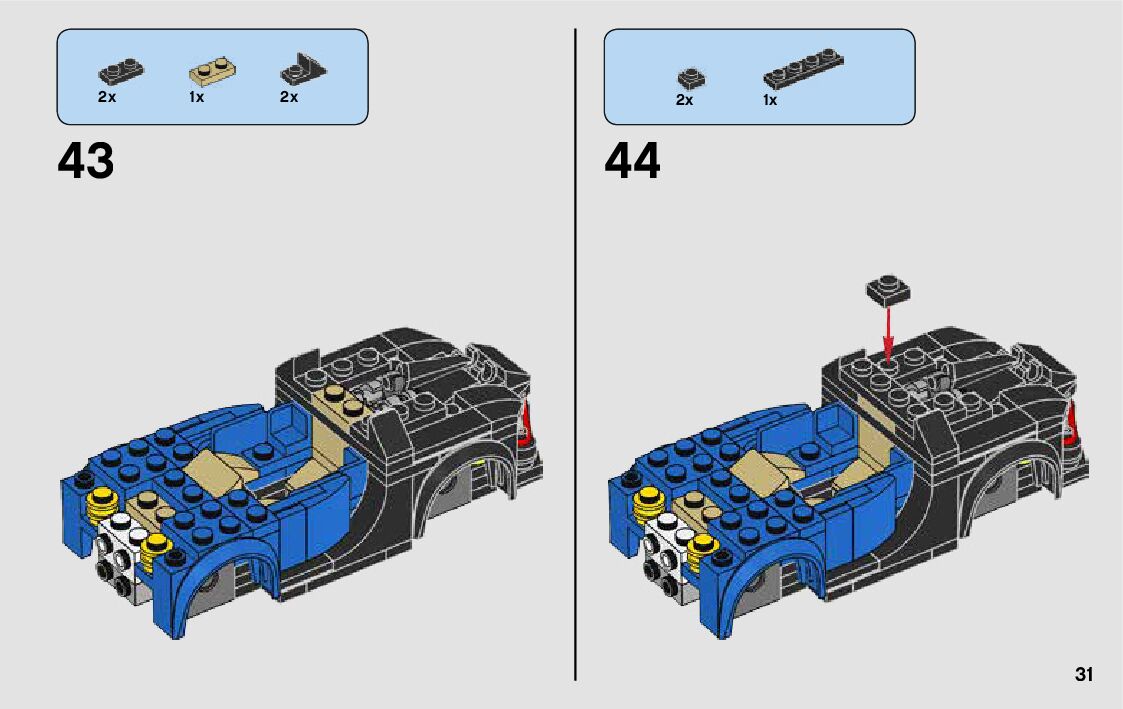 2x 1x 2x

43

2x 1x

44

31