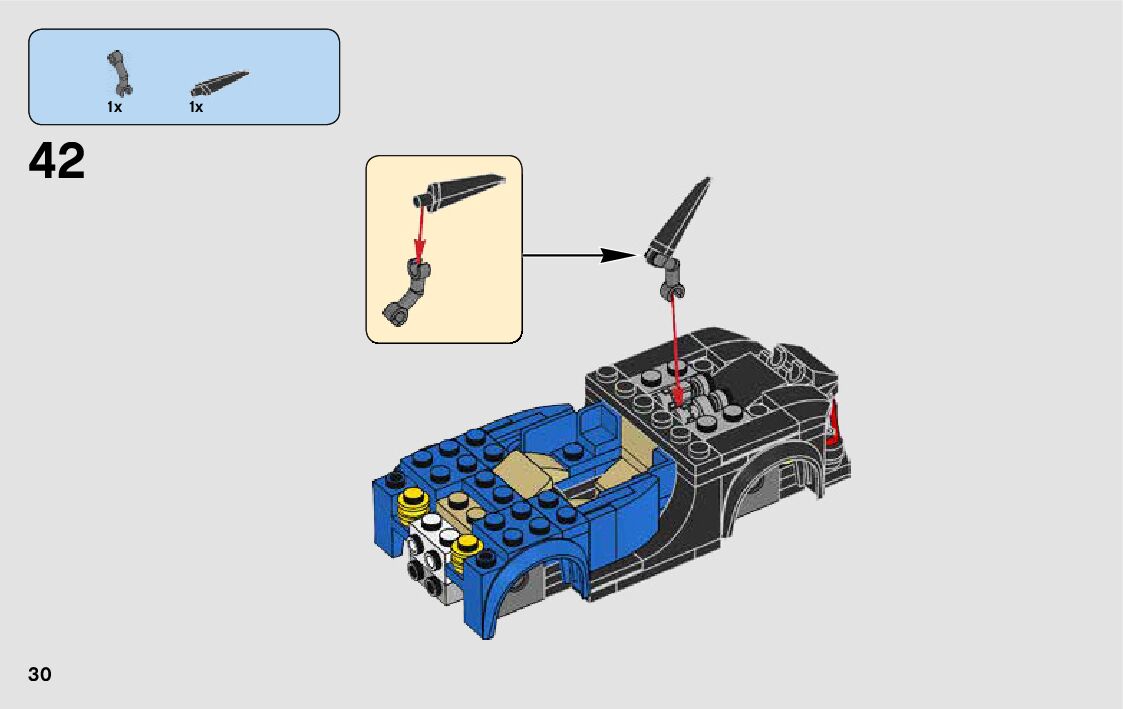 1x 1x

42

30