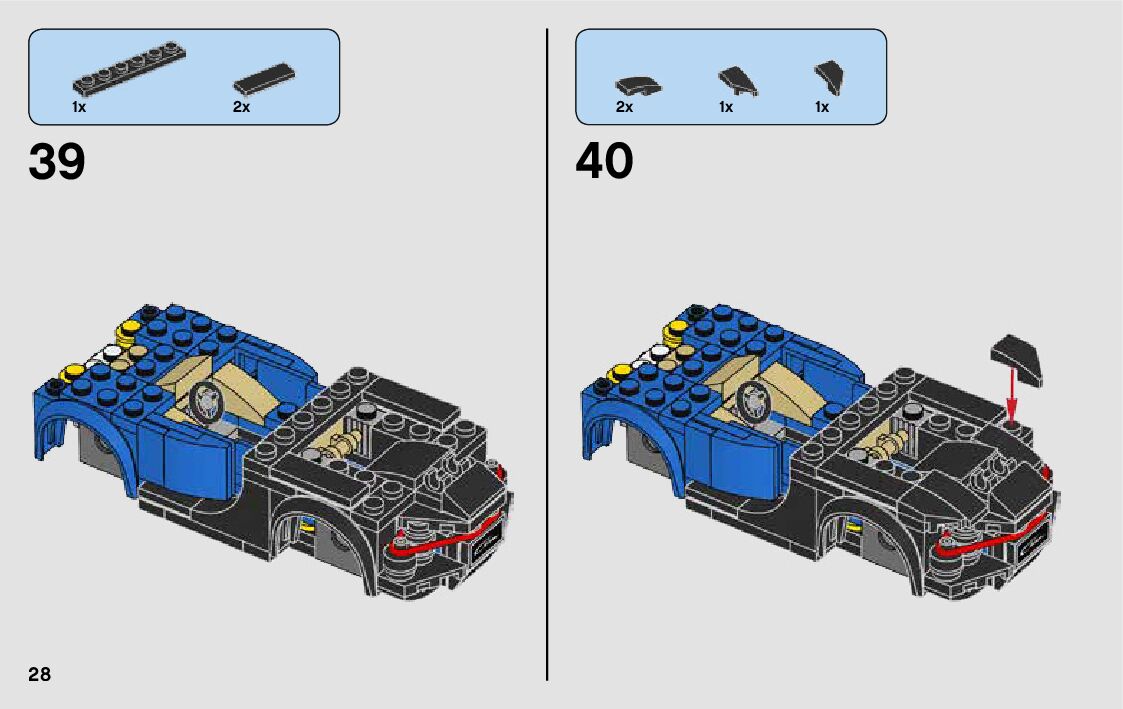 1x 2x

39

2x 1x 1x

40

28