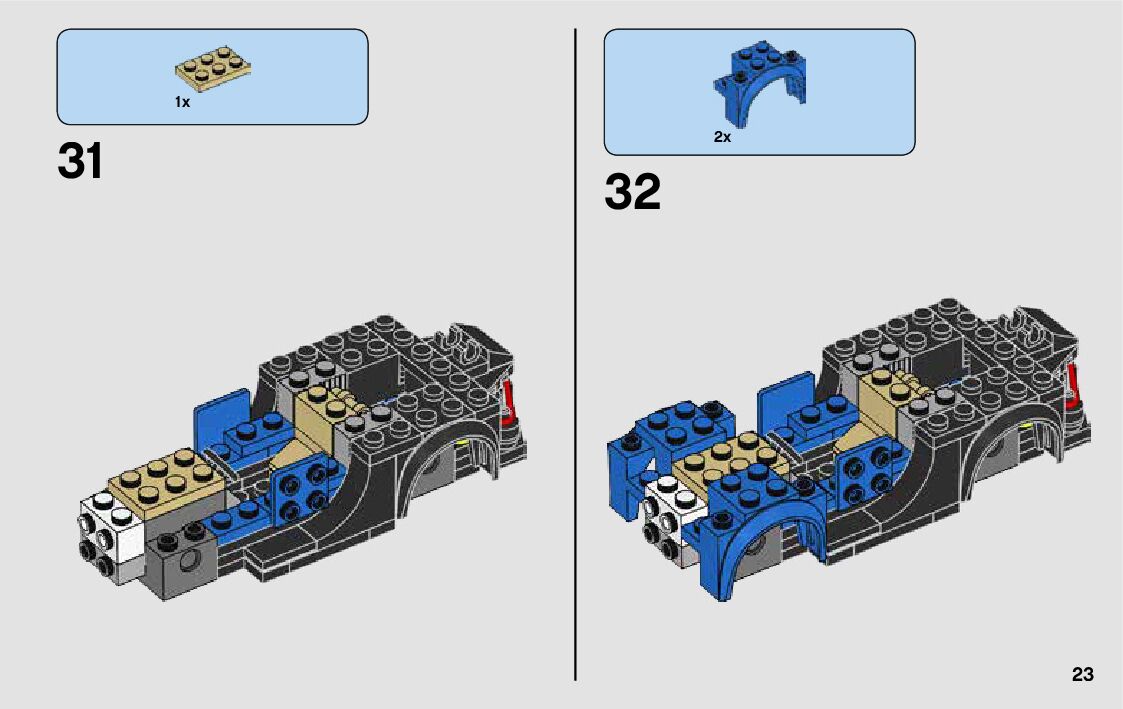 1x

31

2x

32

23