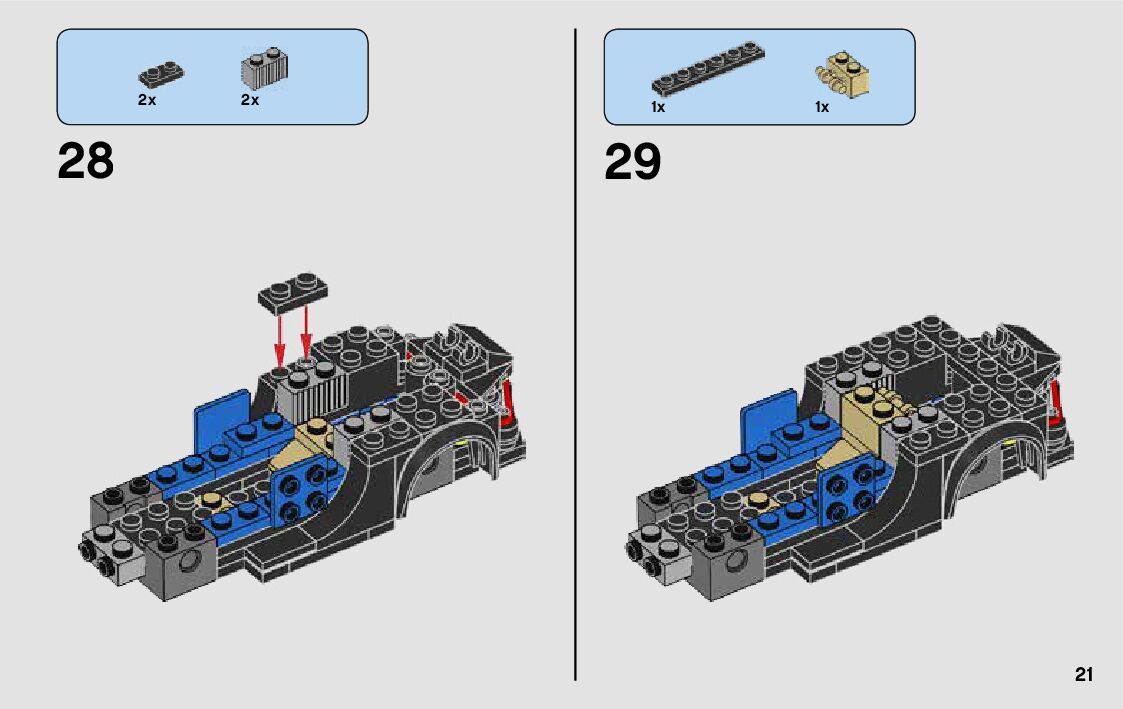 2x 2x

28

1x 1x

29

21