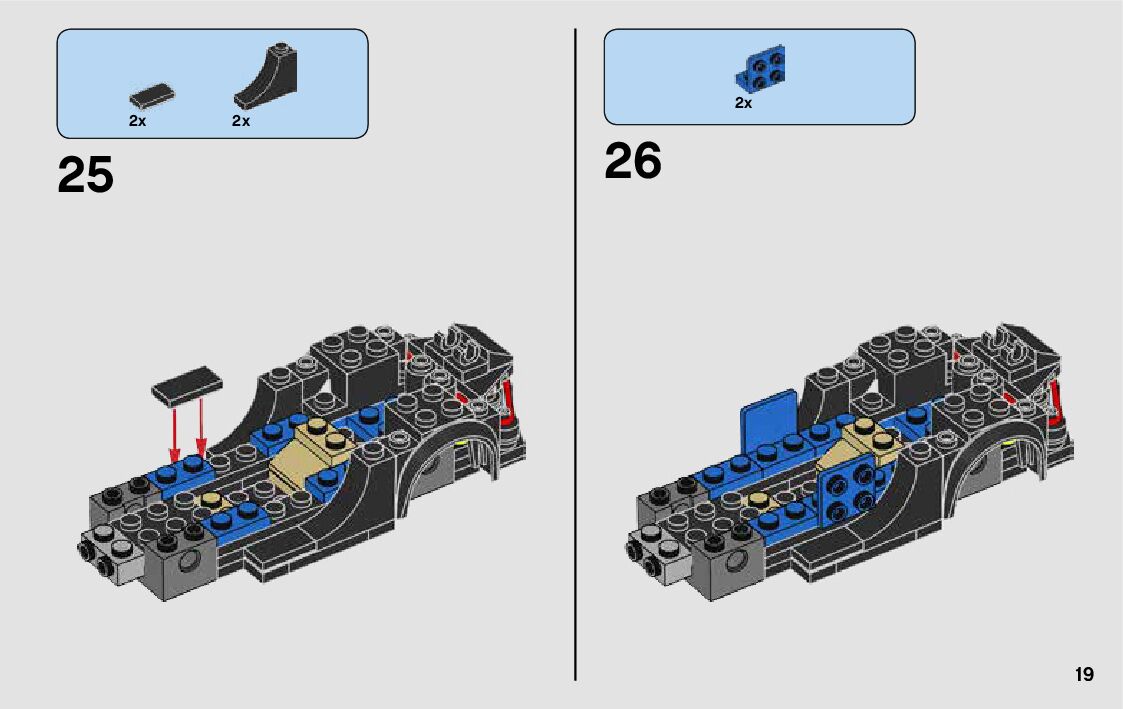 2x 2x

25

2x

26

19