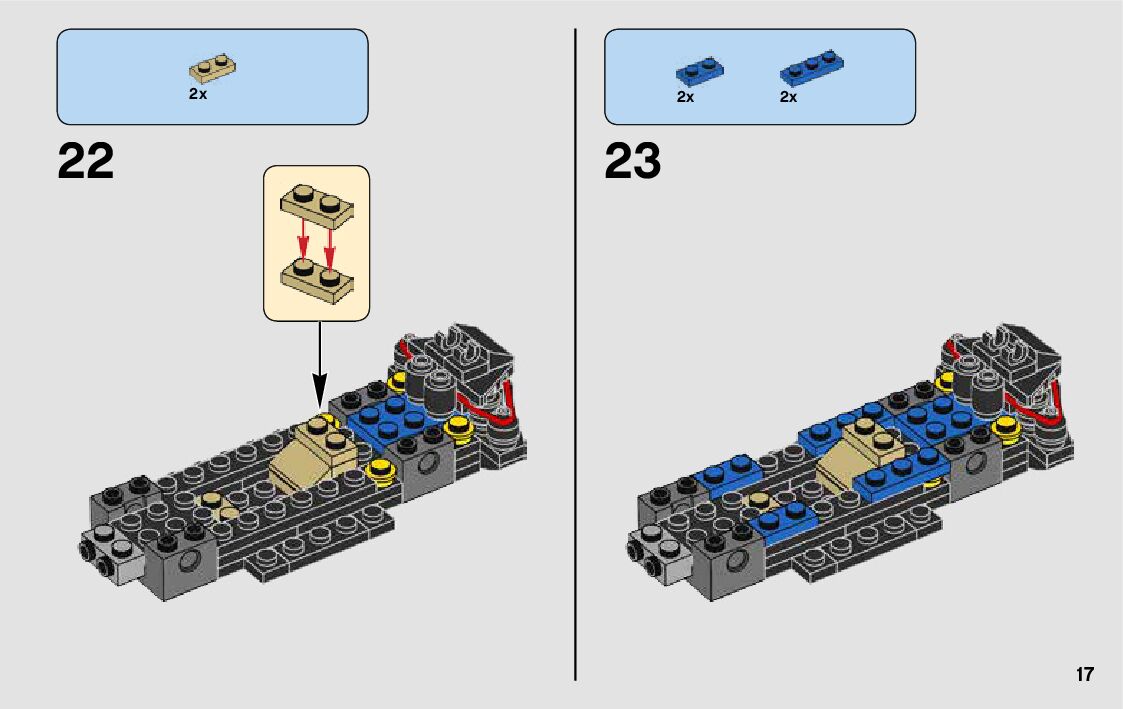 2x

22

2x 2x

23

17