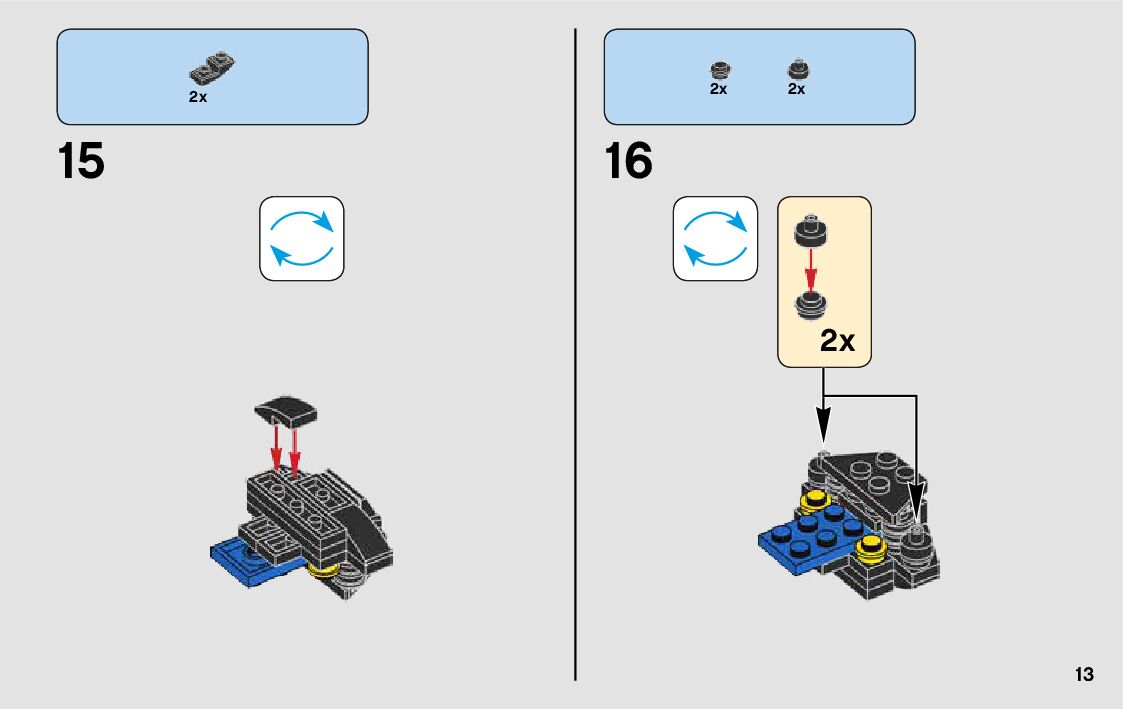 2x

15

2x 2x

16

2x

13