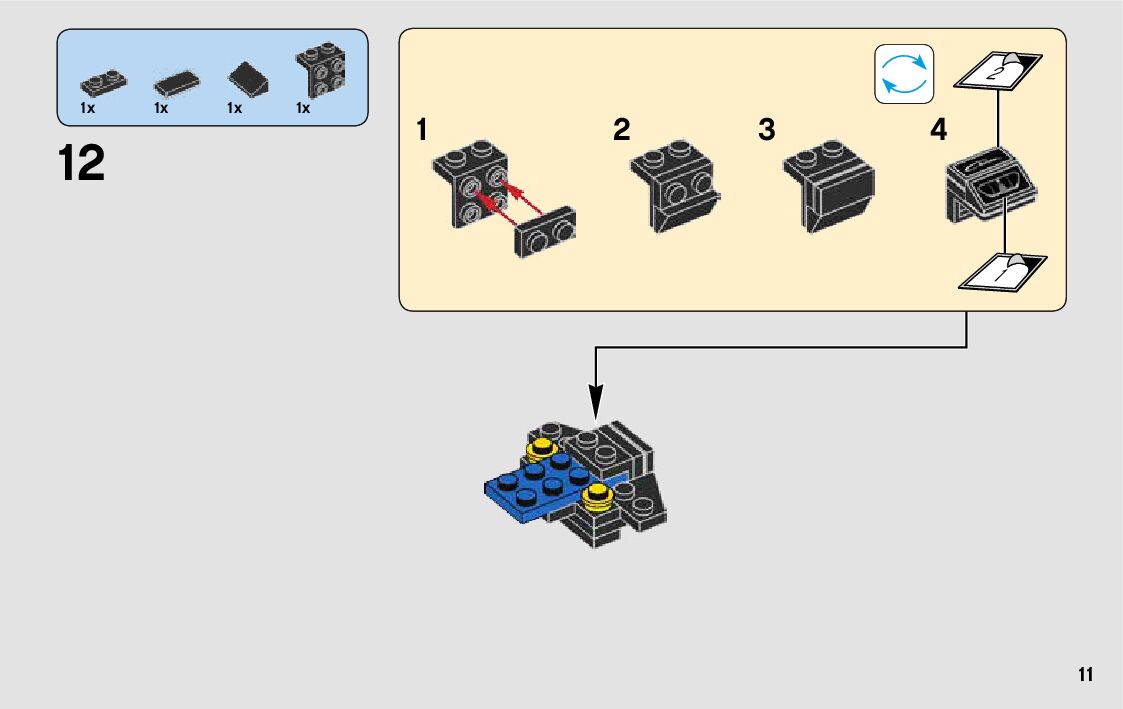 1x 1x 1x 1x

12

1

2

3

4

2

1

11