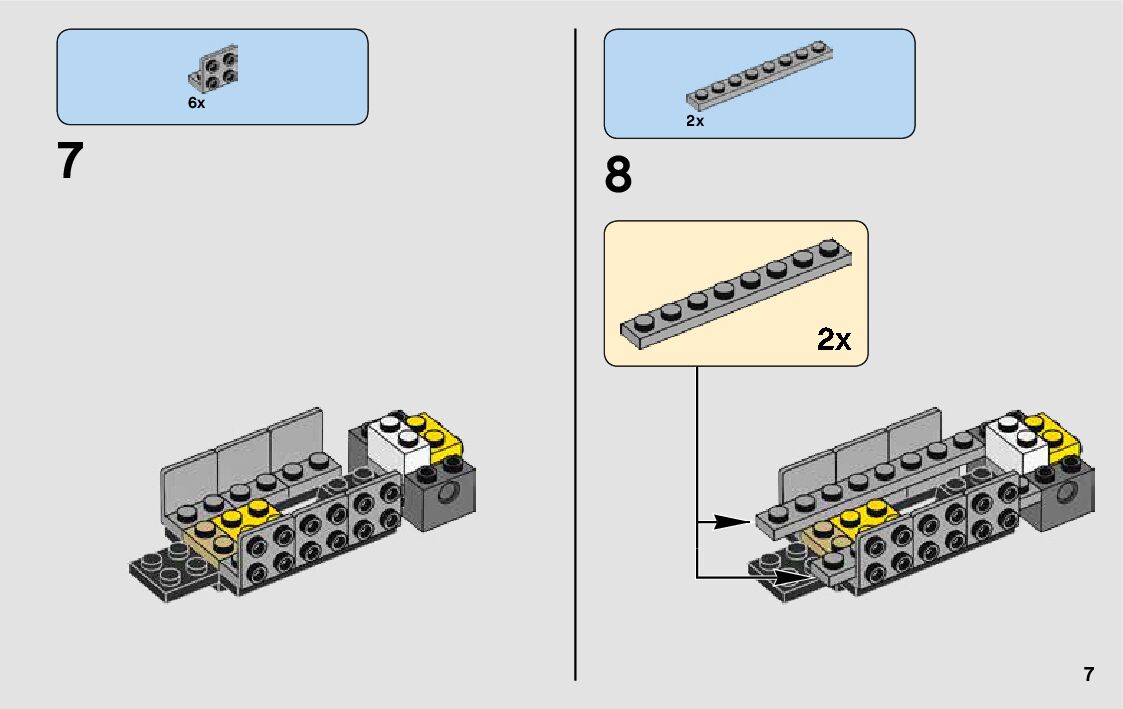 6x

7

2x

8

2x

7