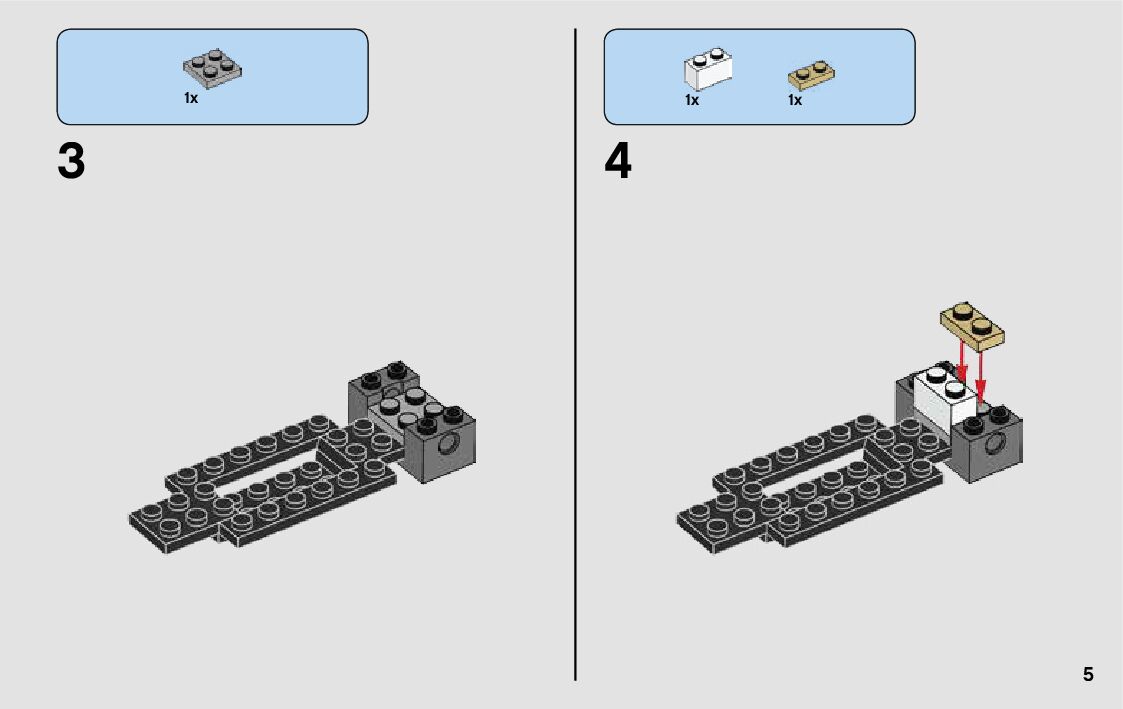 1x

3

1x 1x

4

5