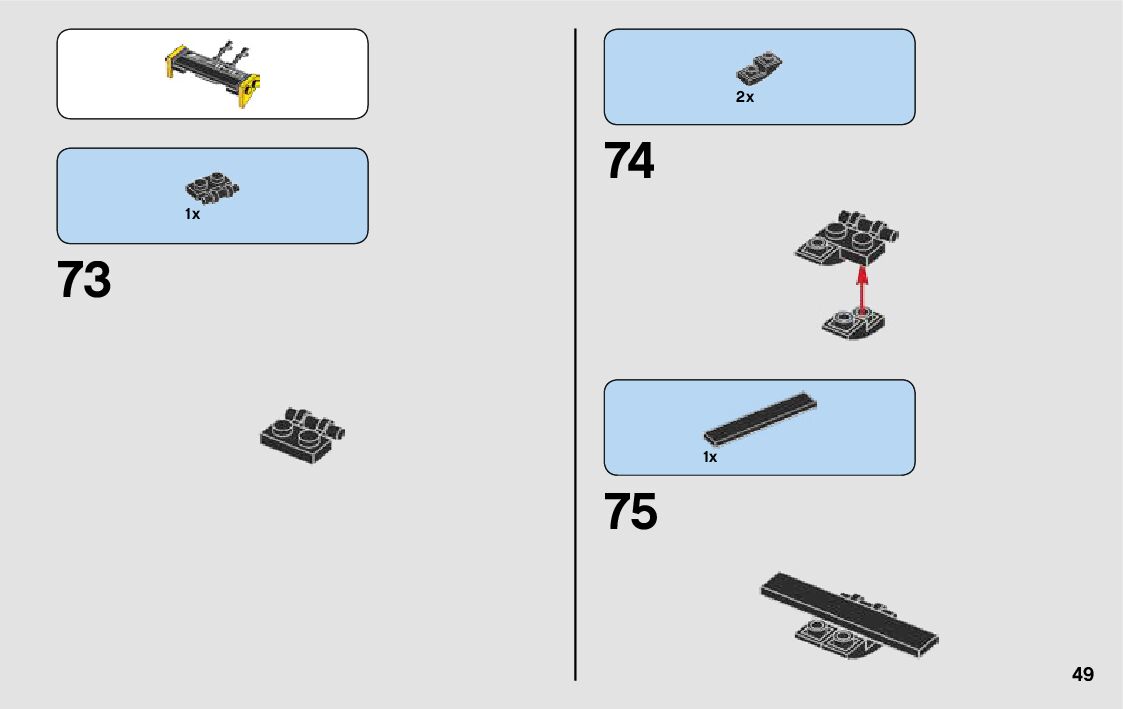 1x

73

2x

74

1x

75

49