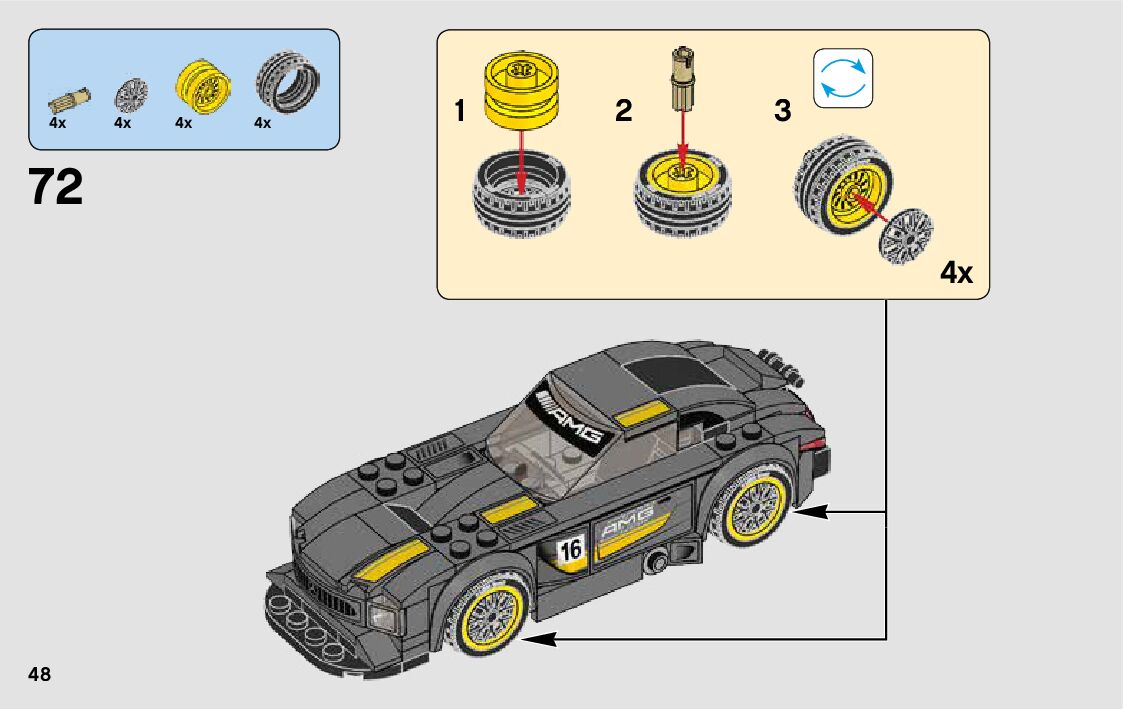 4x 4x 4x 4x

72

1

2

3

4x

AMG

AMG

16

48