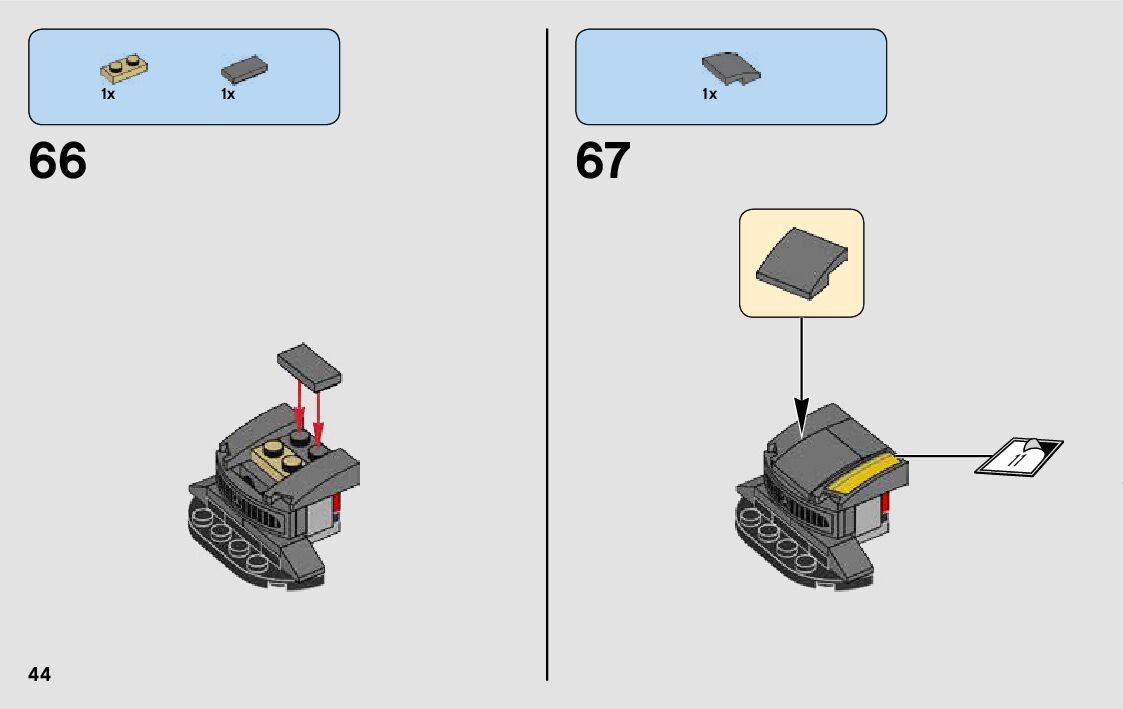 1x
1x

66

1x

67

11

44