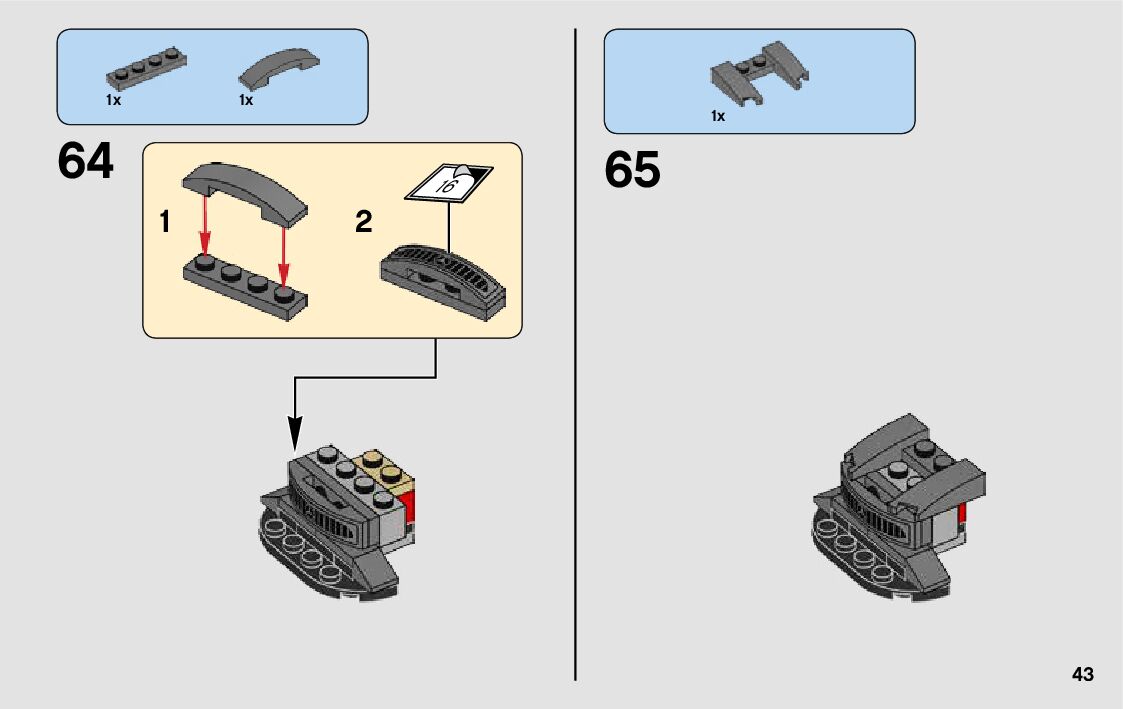 1x 1x

64

1

2

16

1x

65

43