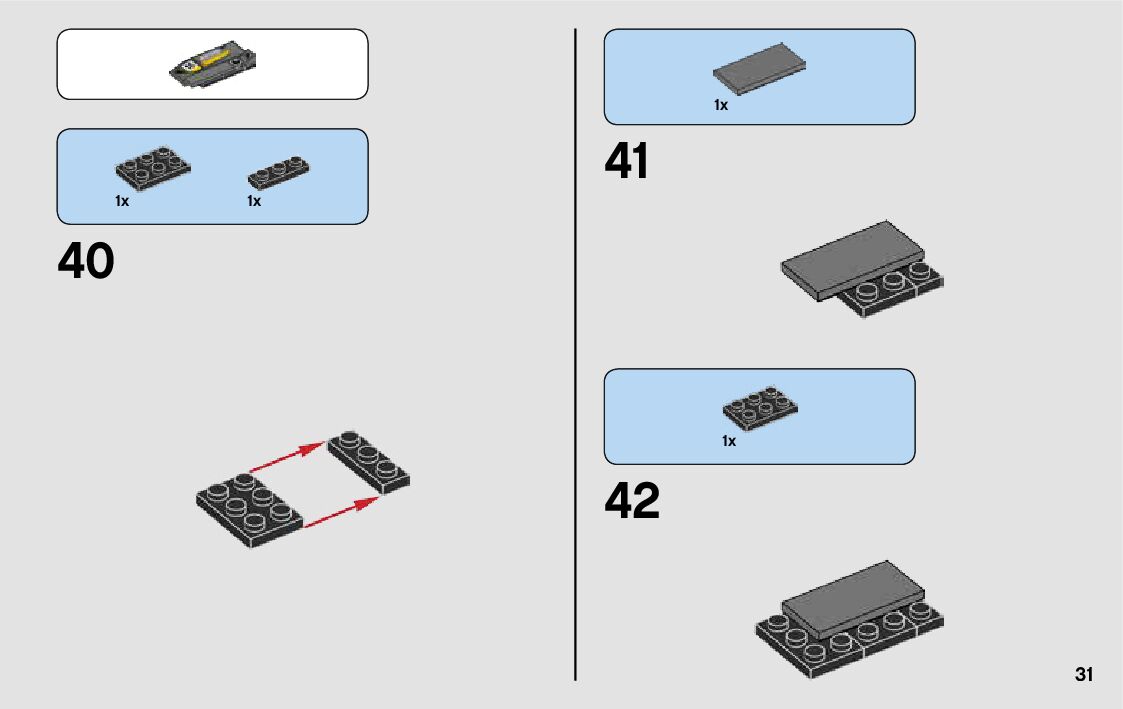 1x

1x

40

1x

41

1x

42

31