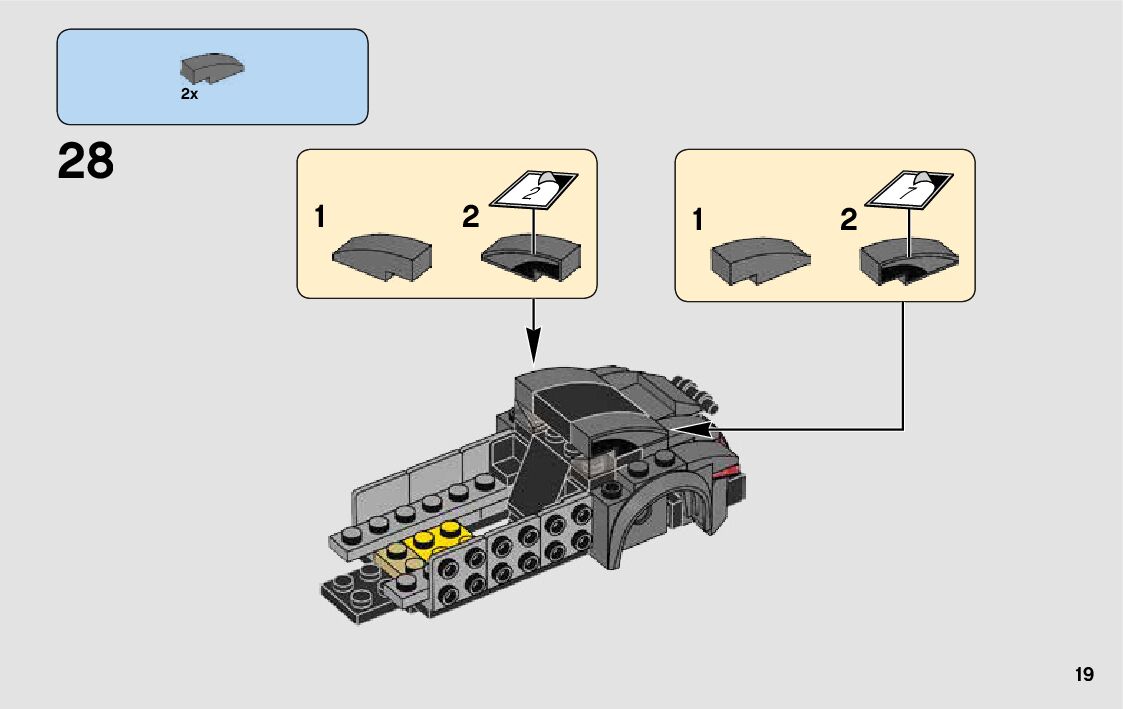 2x

28

1

2

2

1

2

1

19