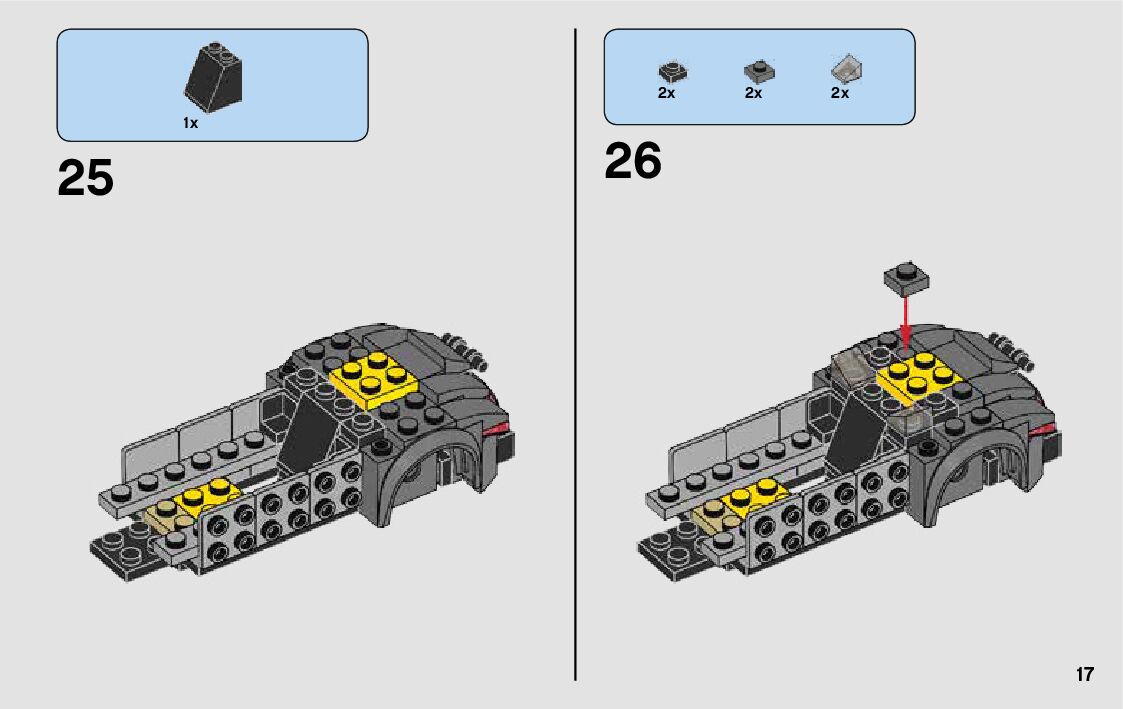 1x

25

2x 2x 2x

26

17