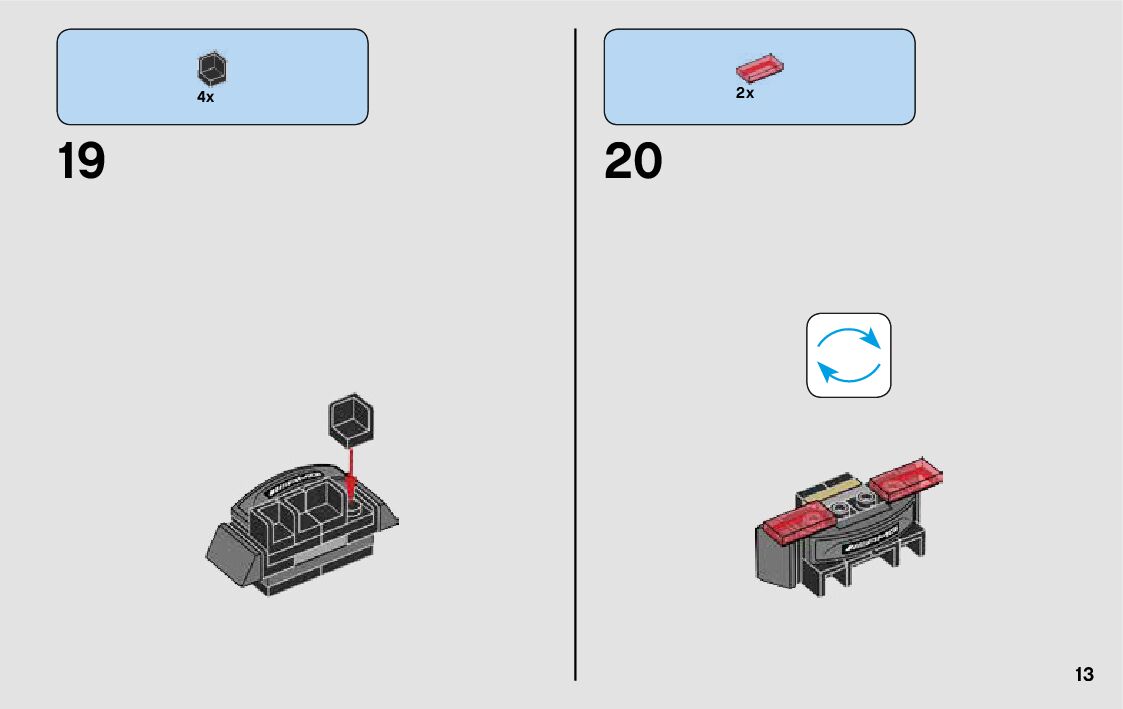 4x

19

2x

20

13