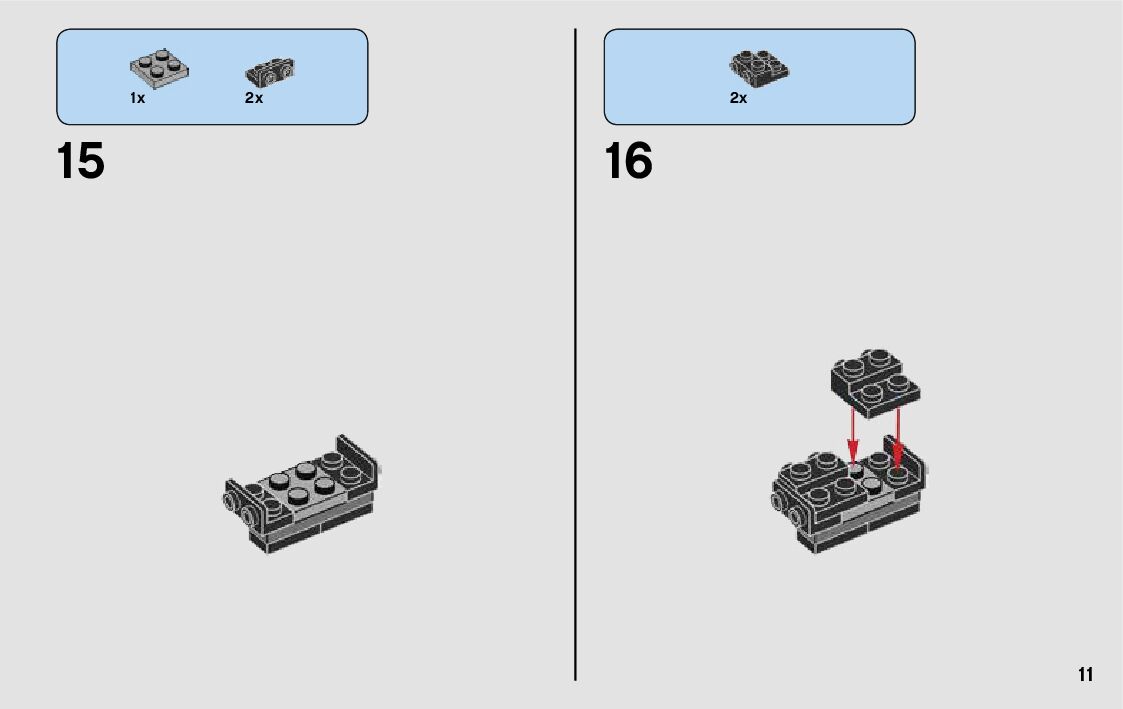 1x 2x

15

2x

16

11