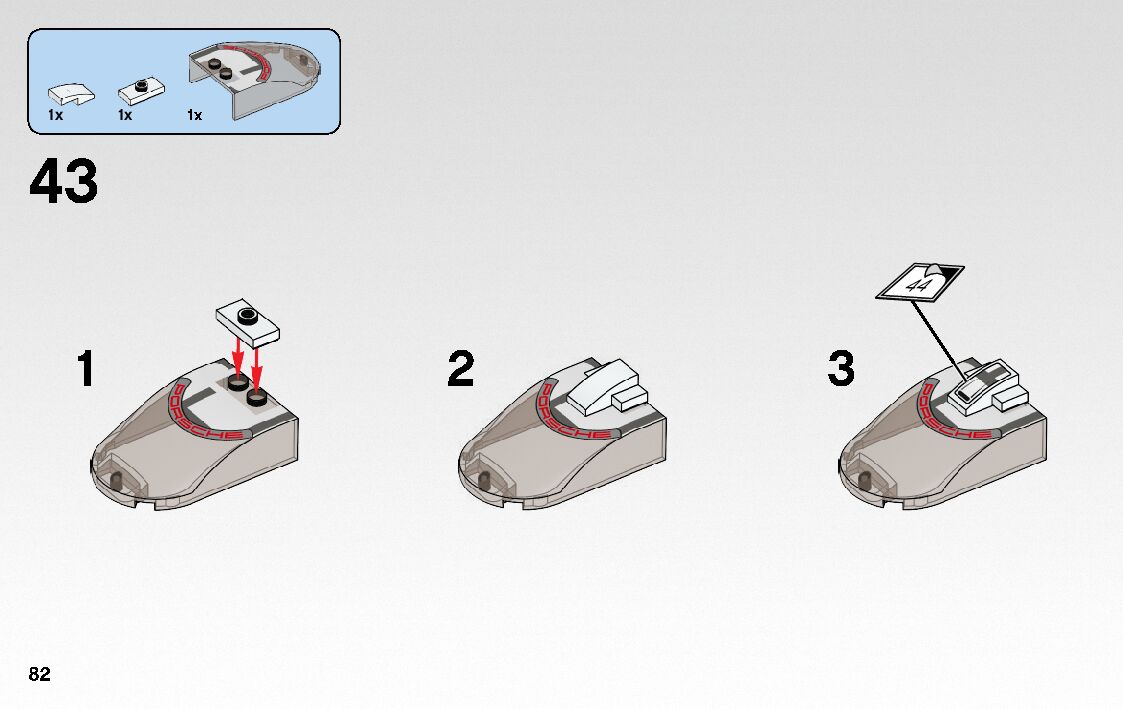 1x 1x 1x

43

1

PORSCHE

2

PORSCHE

3

44

PORSCHE

82