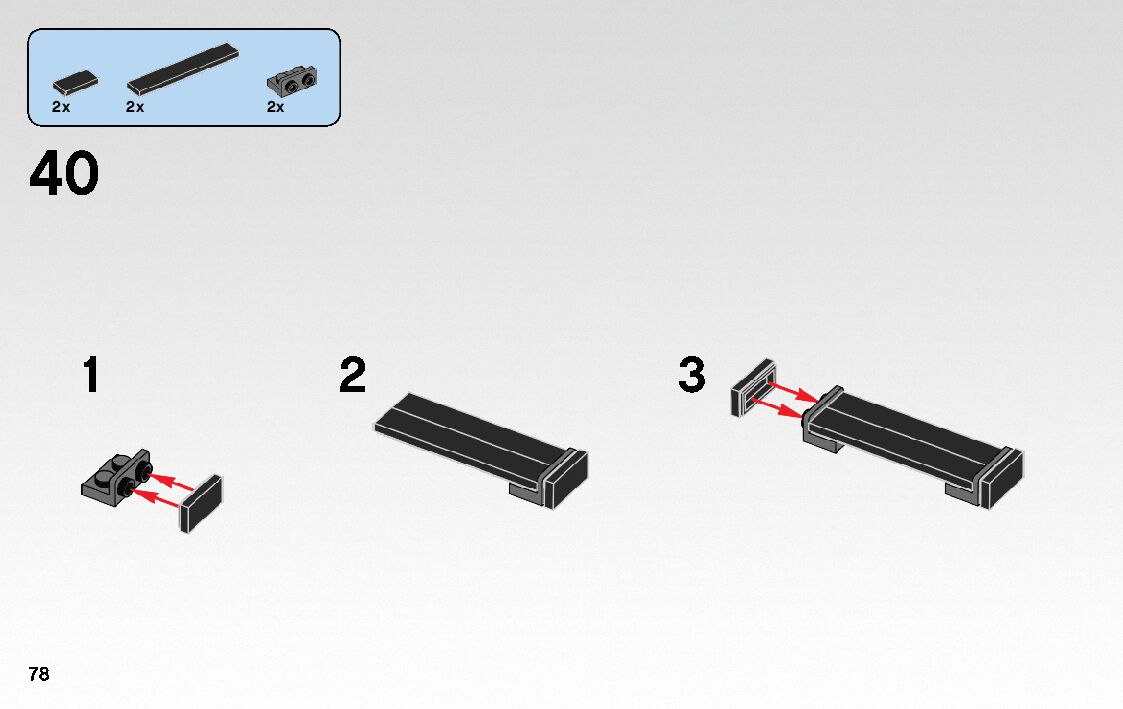 2x 2x 2x

40

1

2

3

78