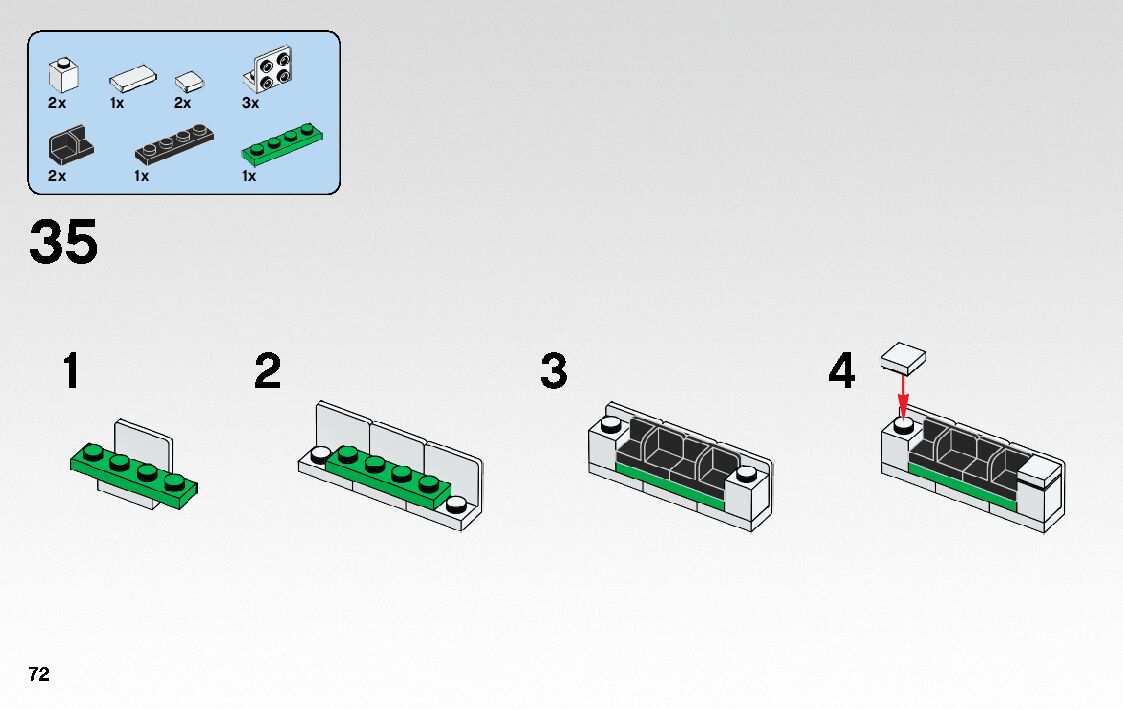 2x 1x 2x 3x

2x 1x 1x

35

1

2

3

4

72