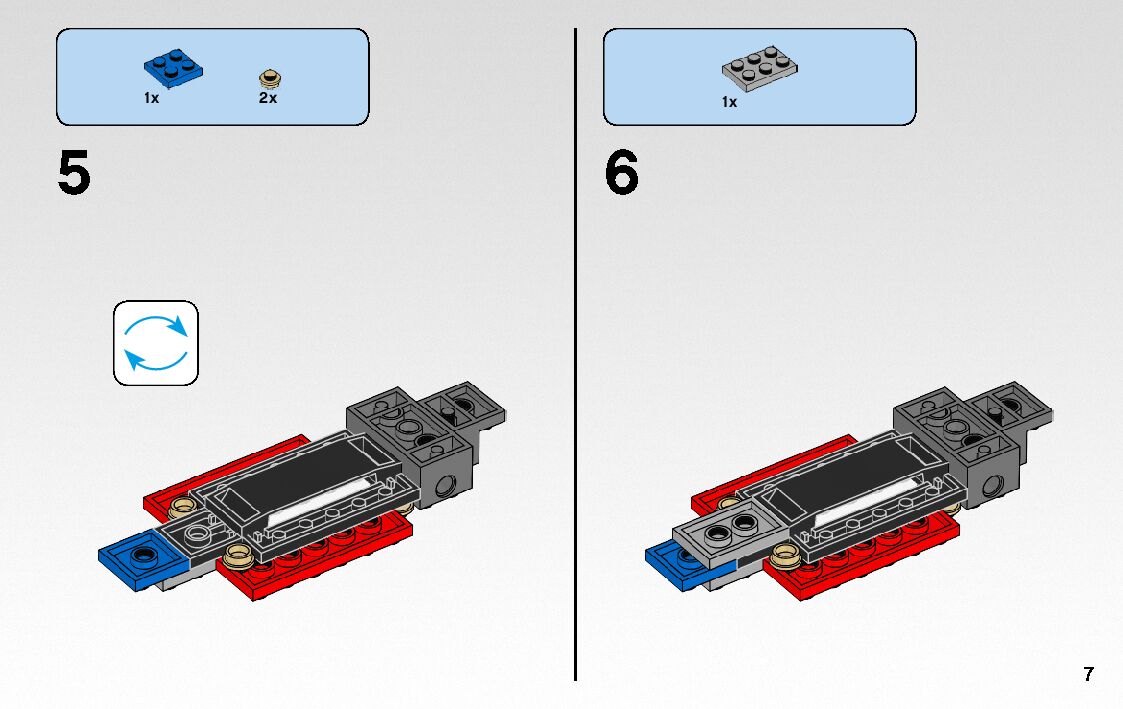 1x 2x

5

1x

6

7