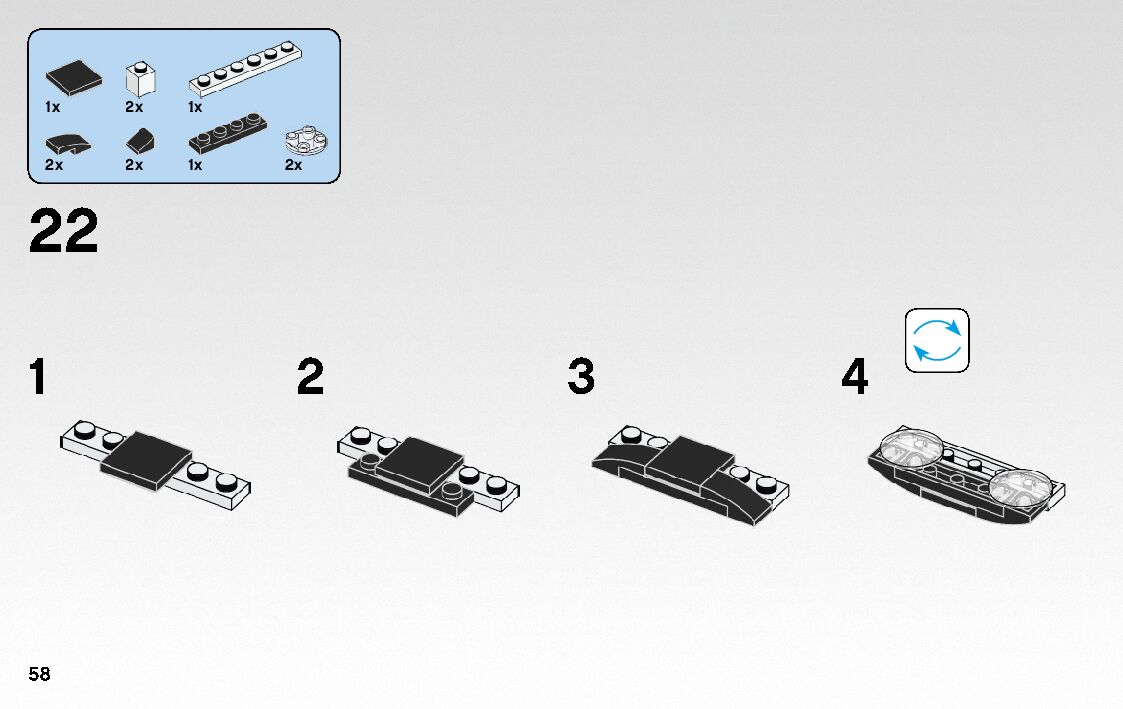 1x
2x
1x
2x
2x
1x
2x

22

1

2

3

4

58