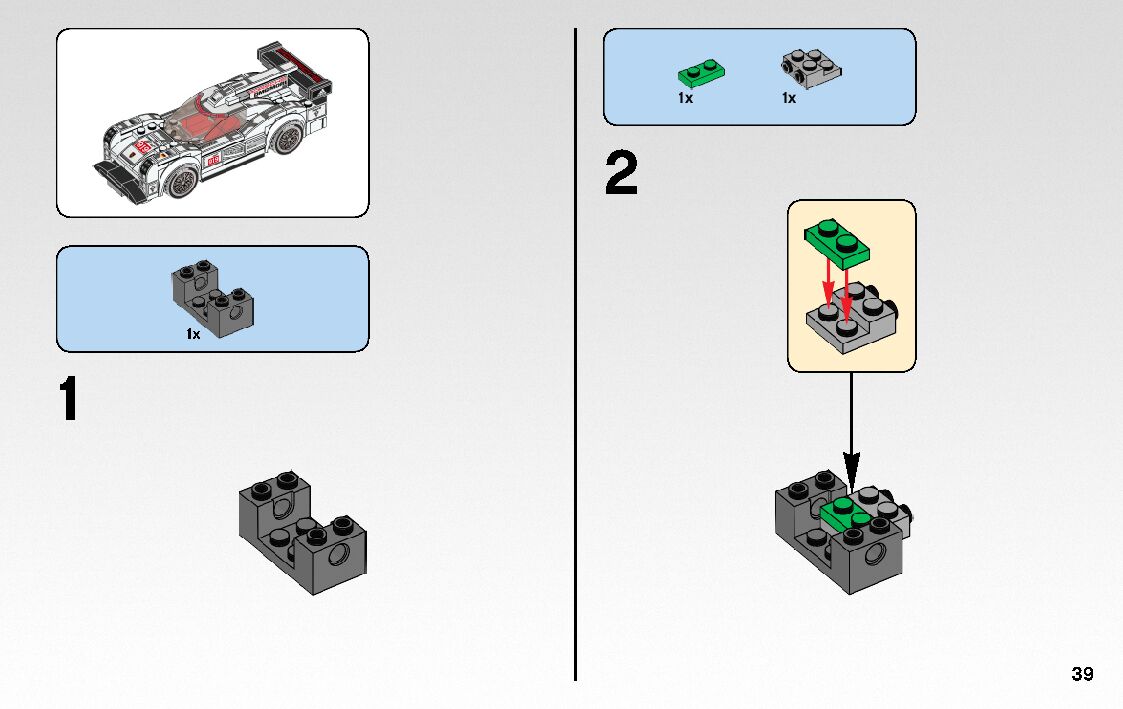 1x

1

1x 1x

2

39