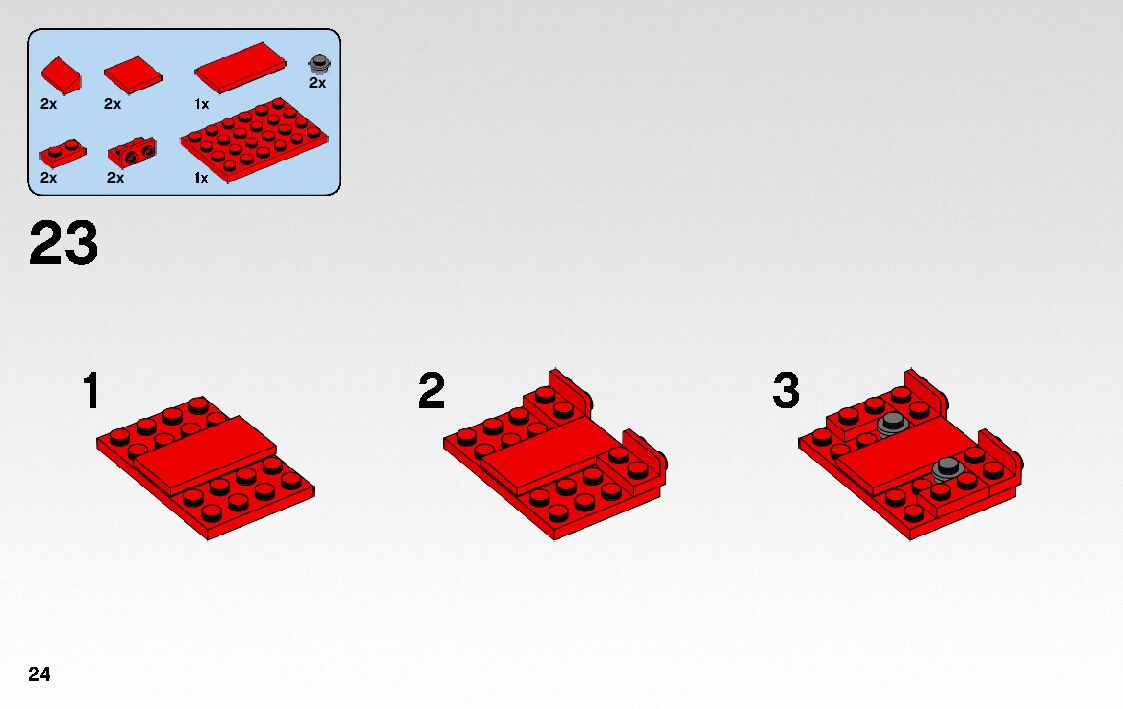 2x
2x
1x
2x
2x
2x
1x

23

1

2

3

24