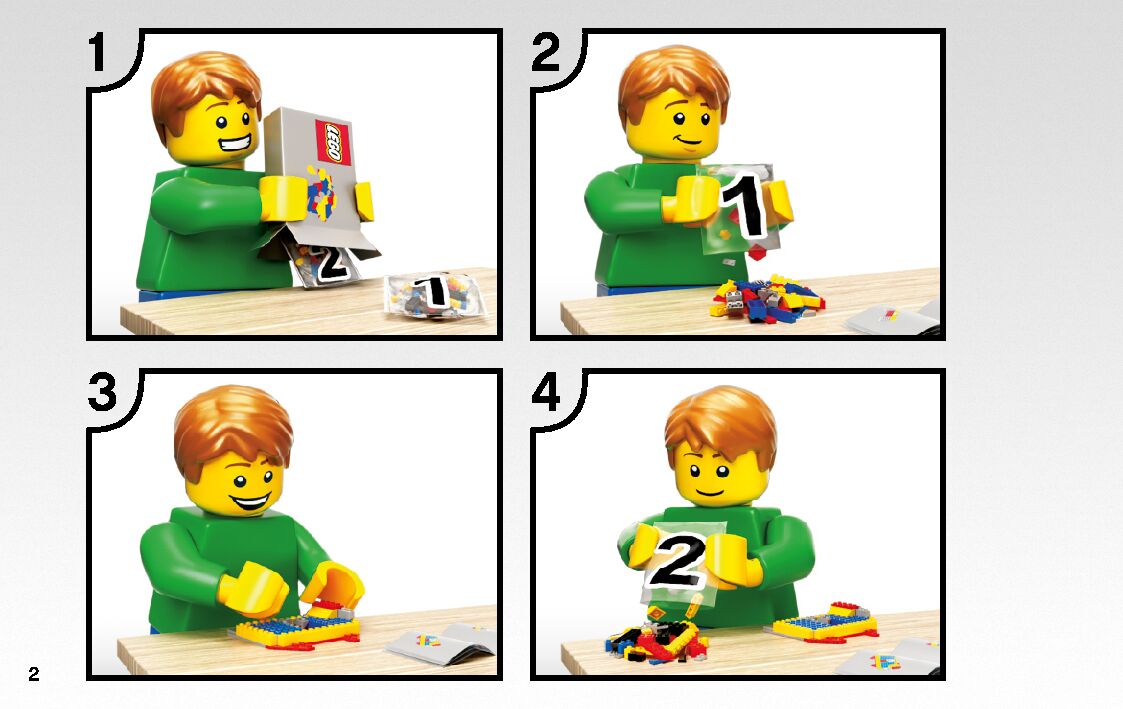 1

LEGO

2

1

2

1

3

4

2

2