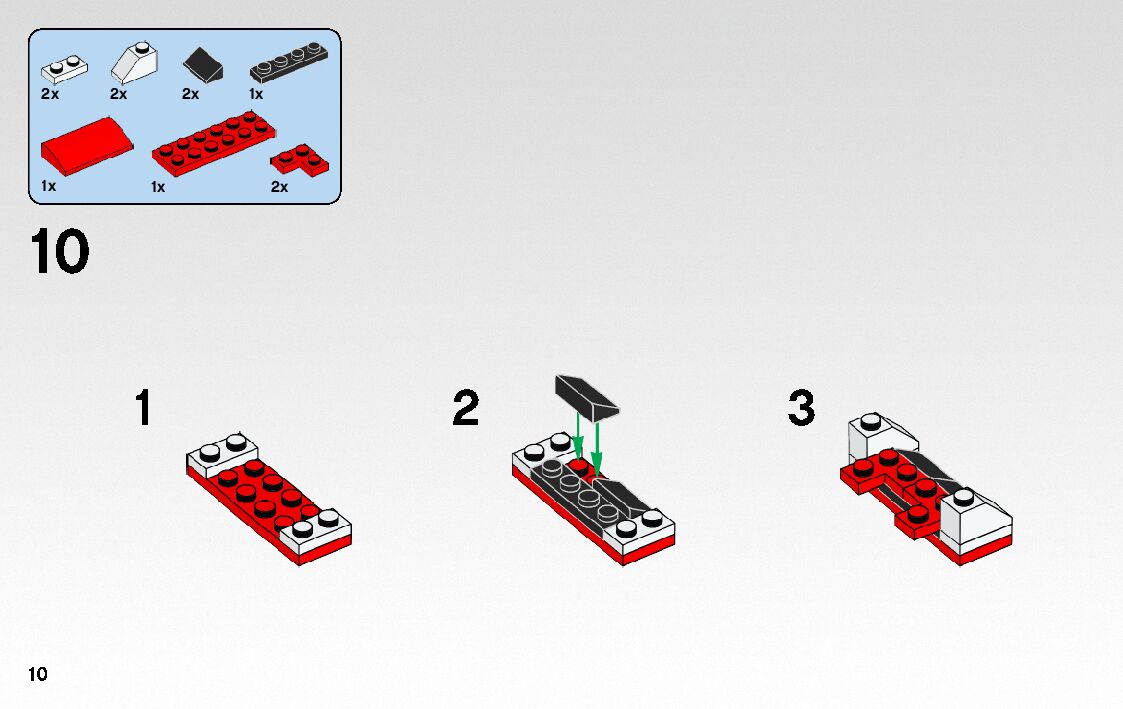 2x 2x 2x 1x

1x 1x 2x

10

1

2

3

10