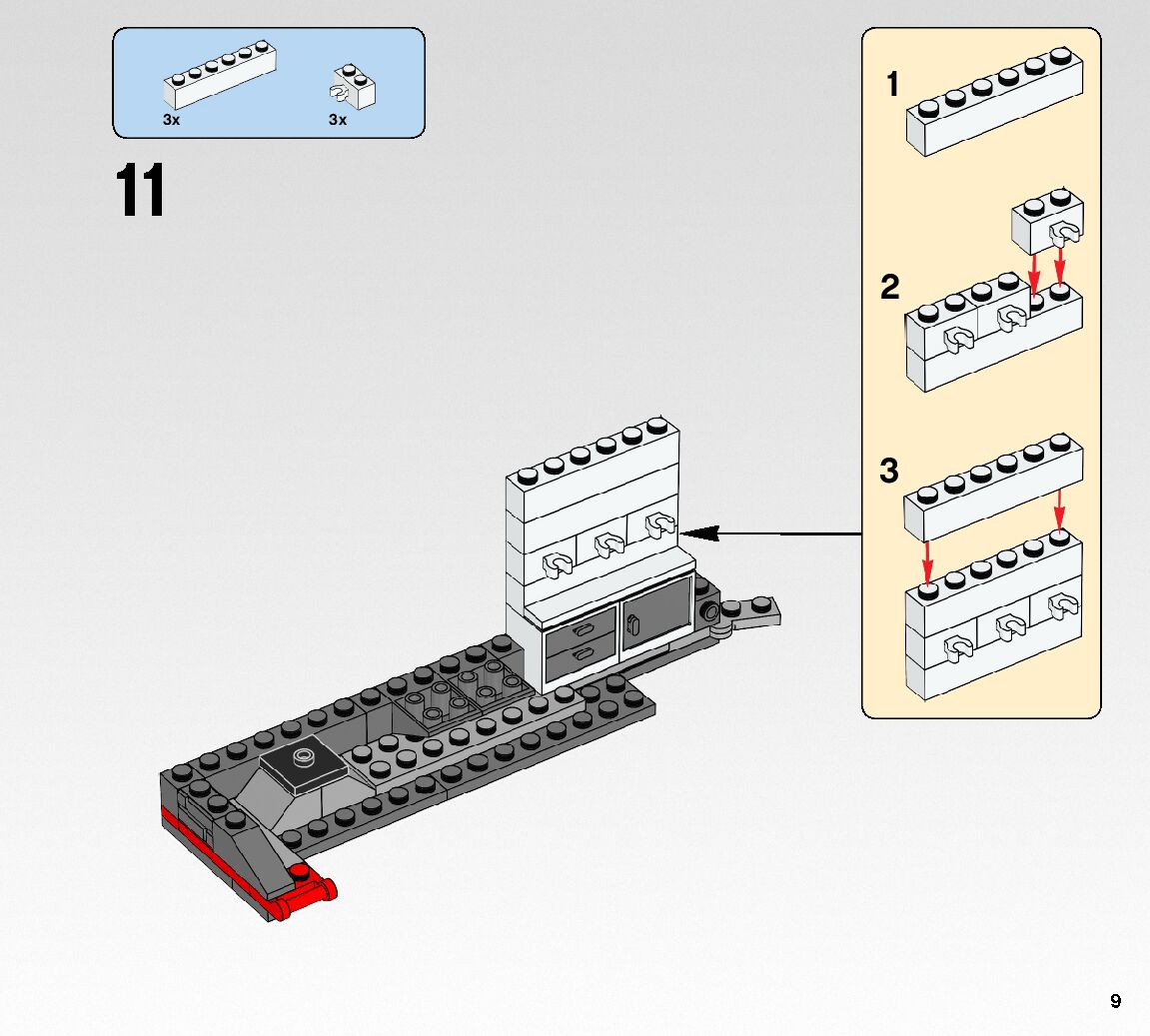 3x
3x

11

1

2

3

9