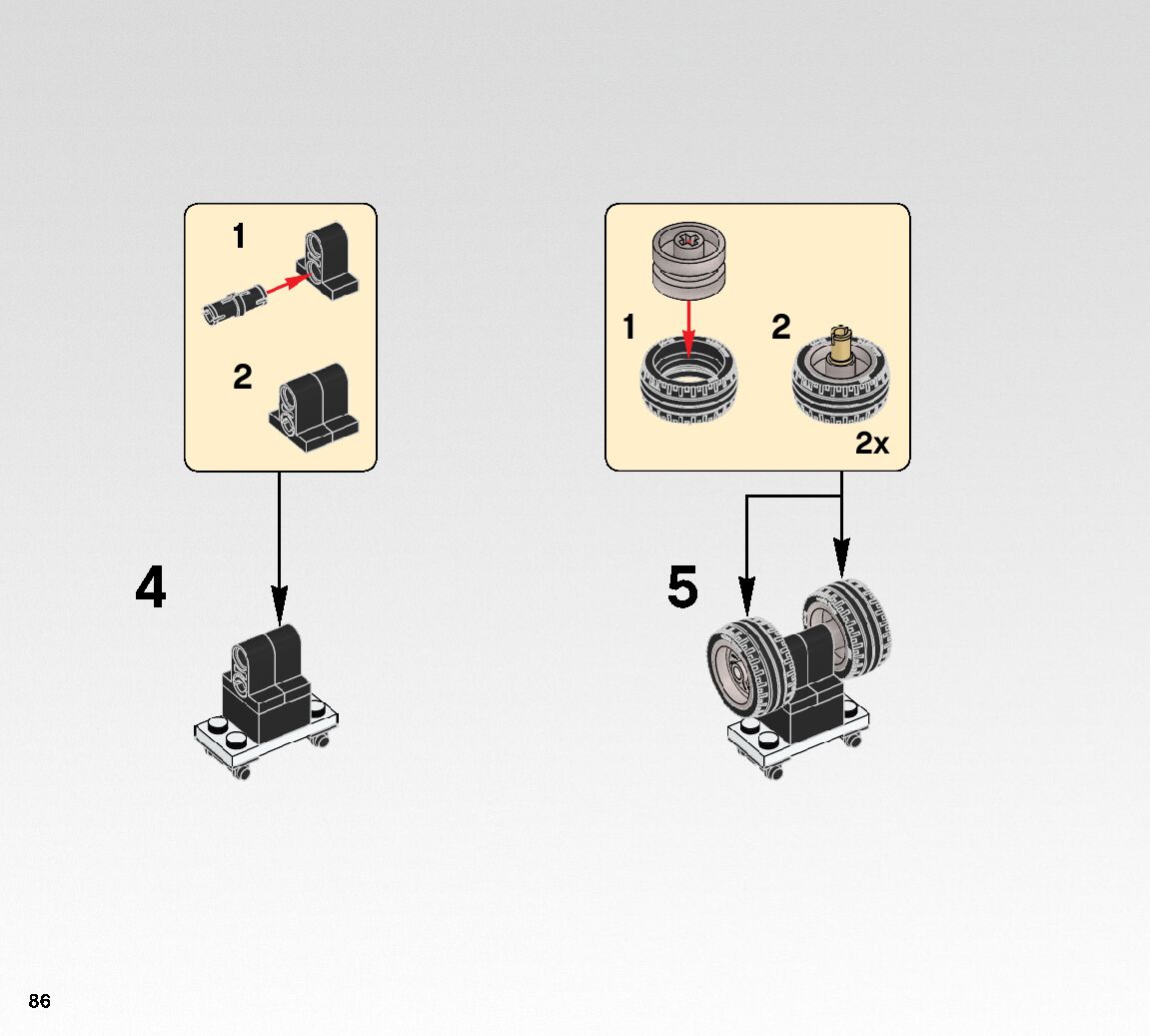 1

2

4

1

2

2x

5

86