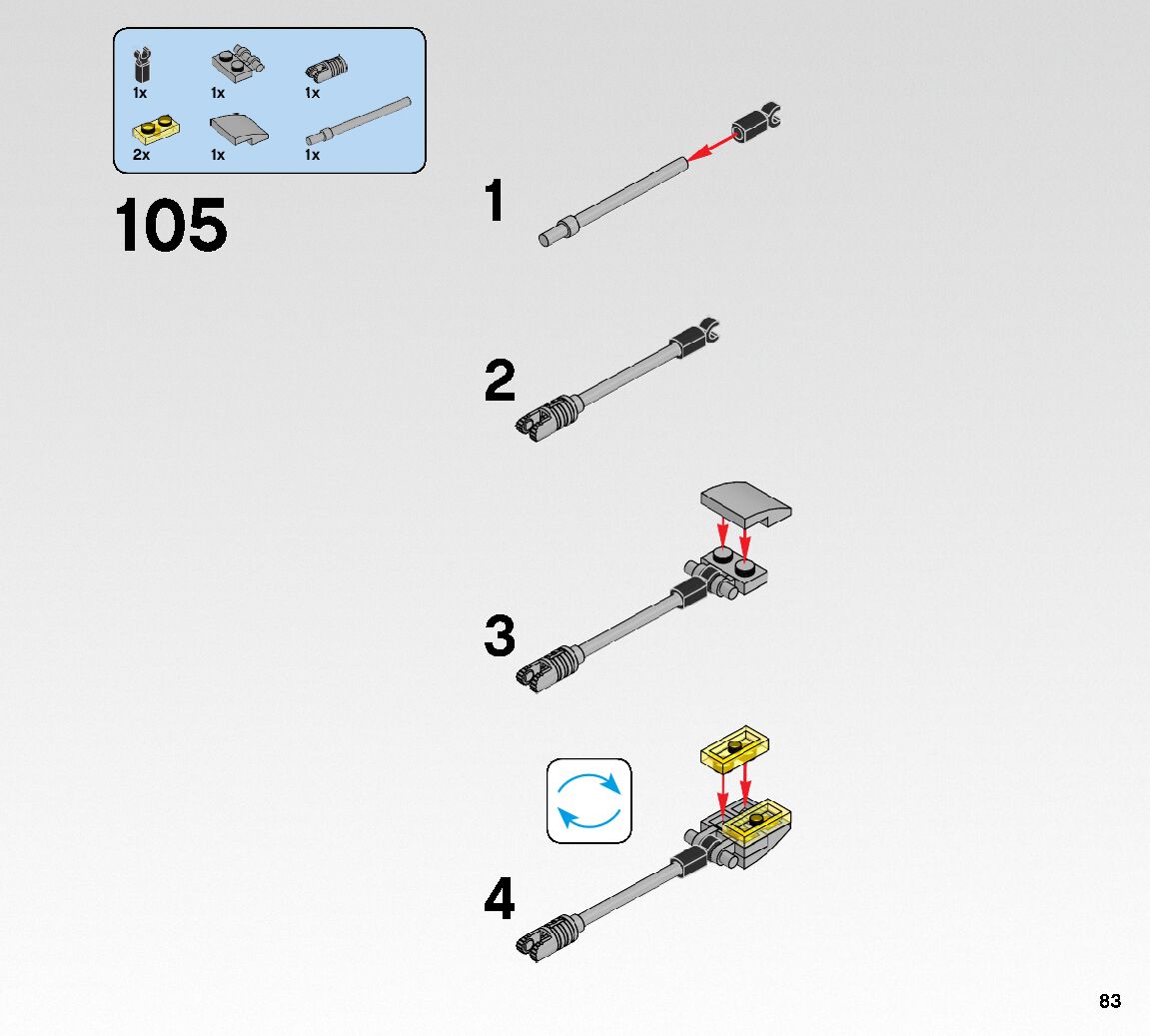 1x 1x 1x
2x 1x 1x

105

1

2

3

4

83