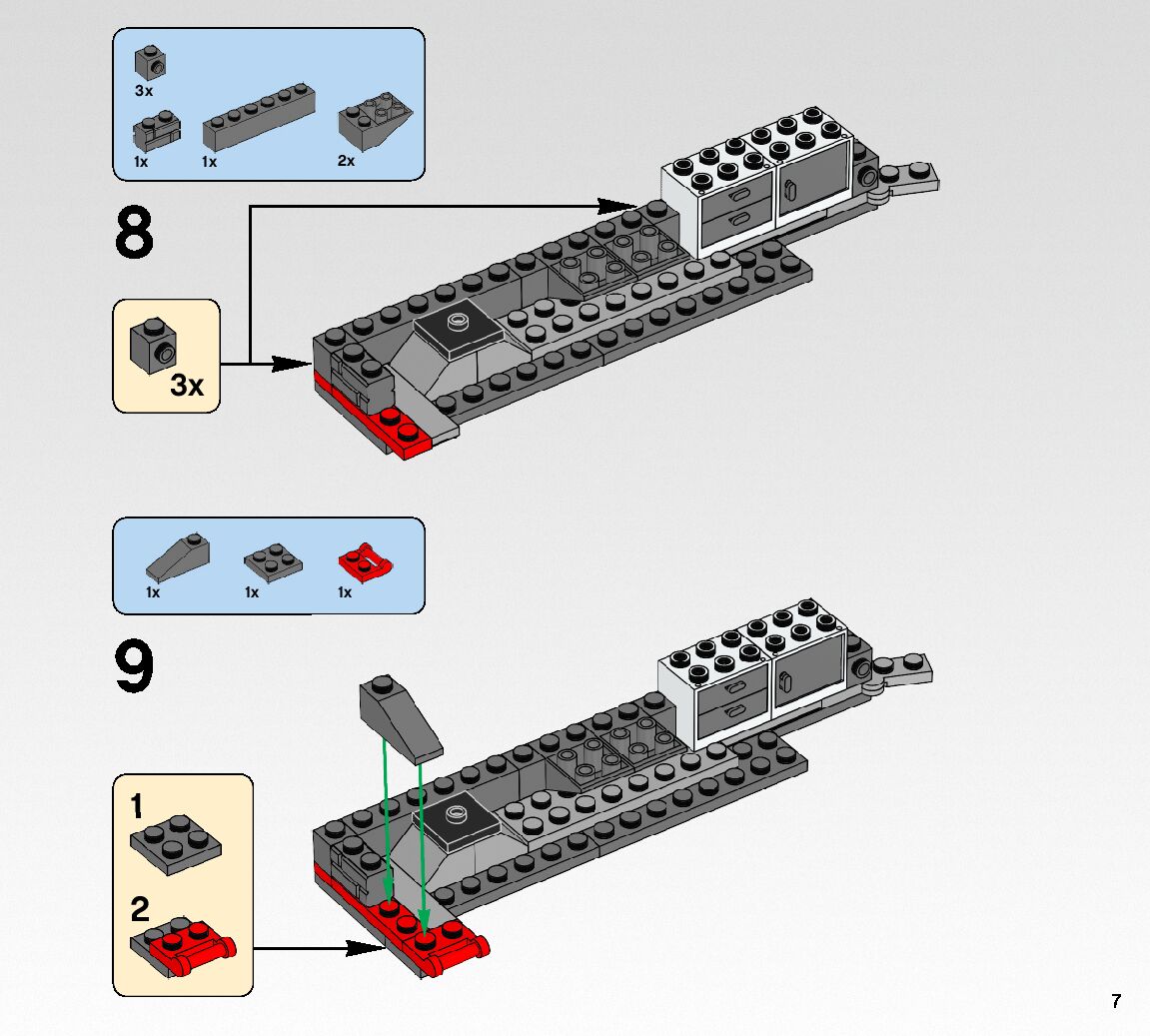 3x
1x
1x
2x

8

3x

1x
1x
1x

9

1
2

7