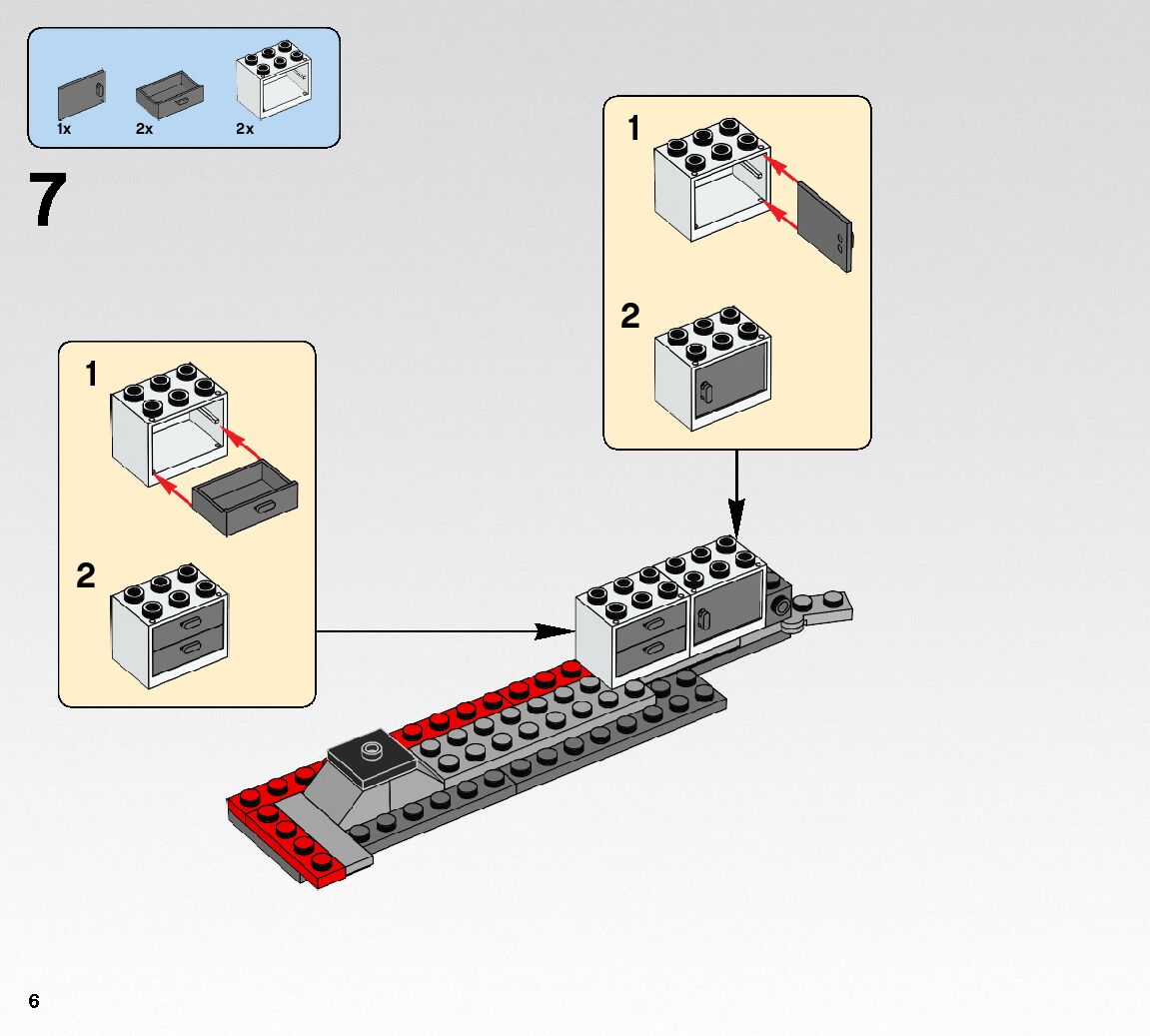 1x 2x 2x

7

1

2

1

2

6