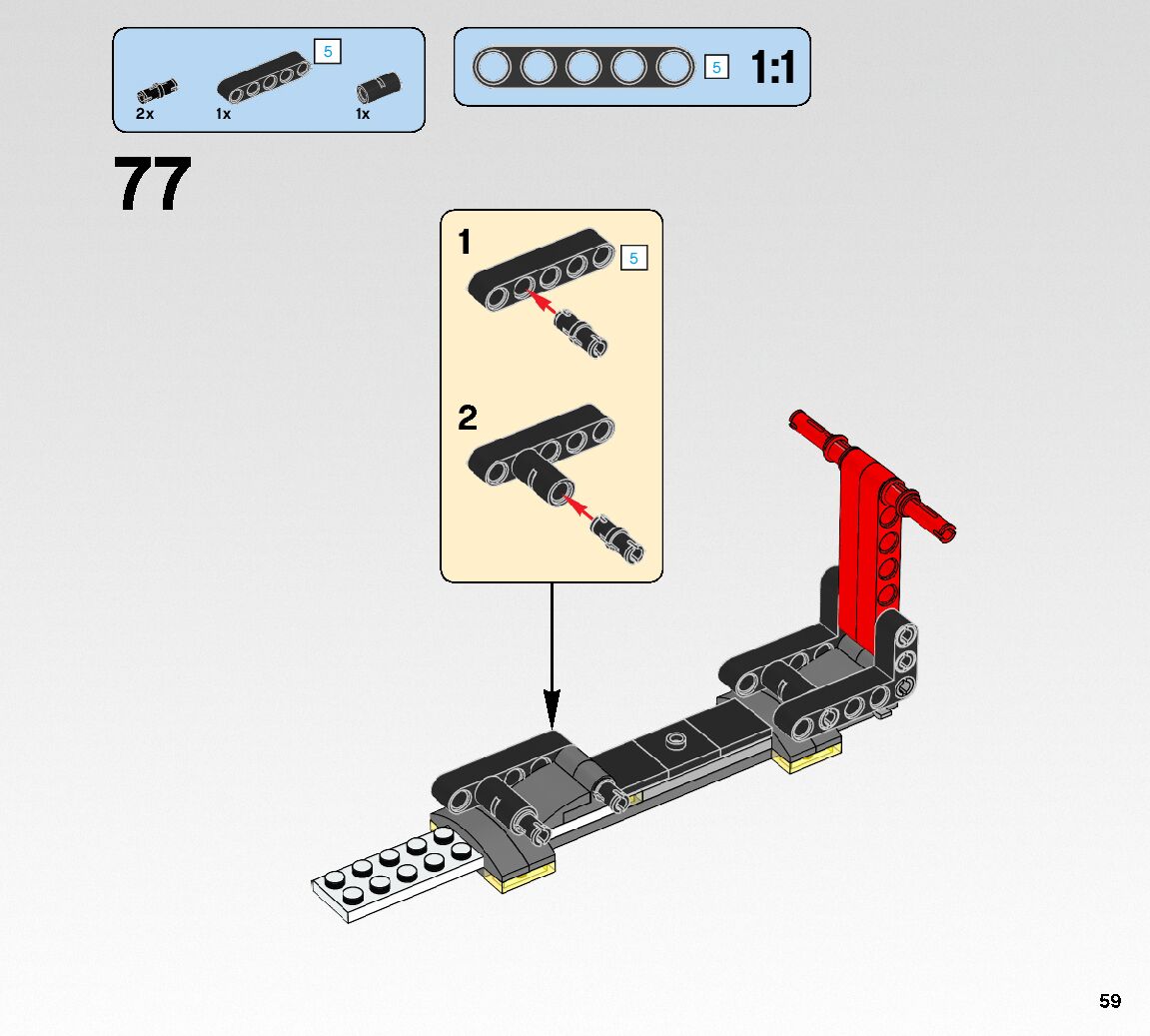 5
2x
1x
1x

5
1:1

77

1
5

2

59