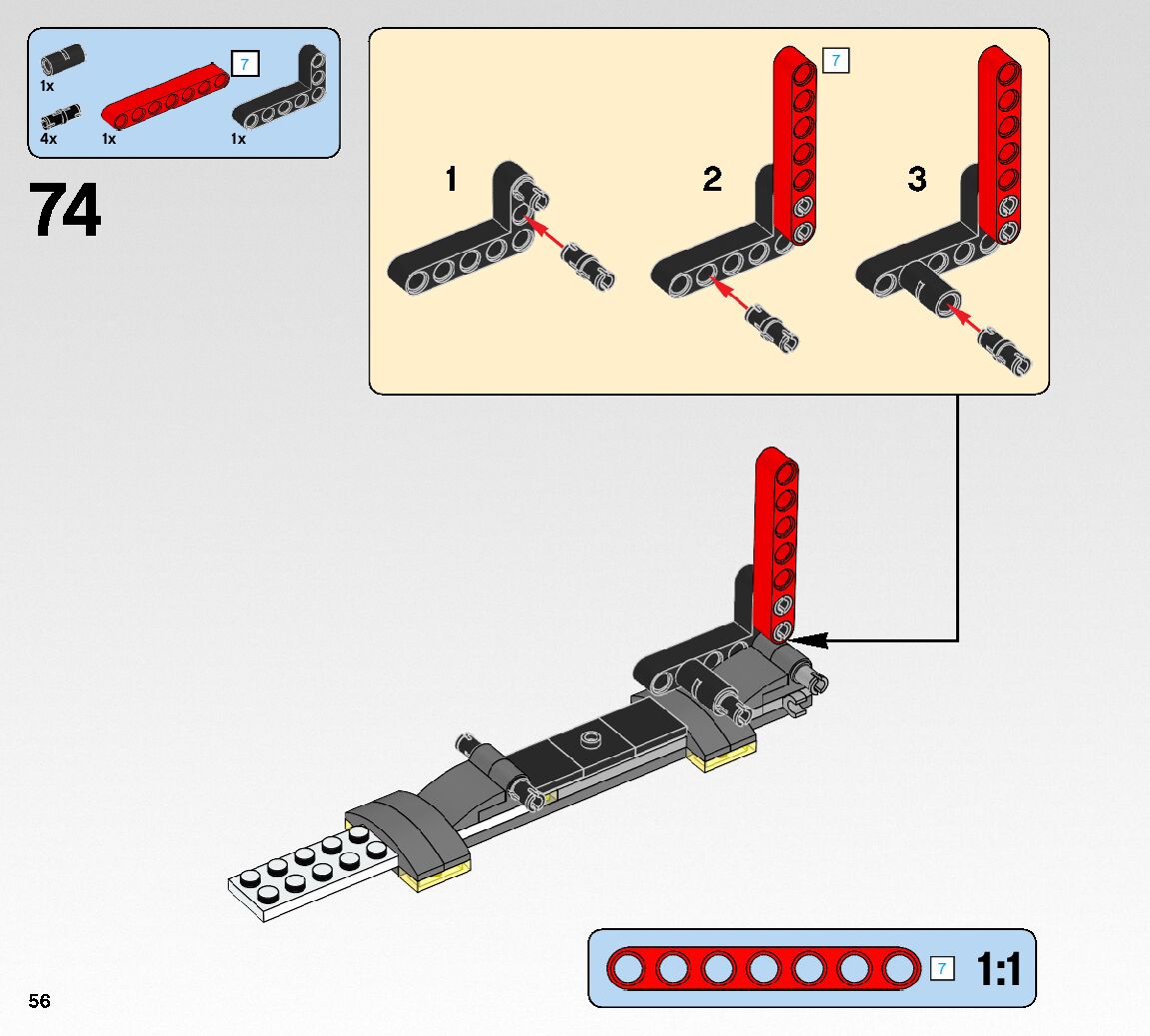 1x
4x
1x
7
1x

74

1
2
7
3

7
1:1

56