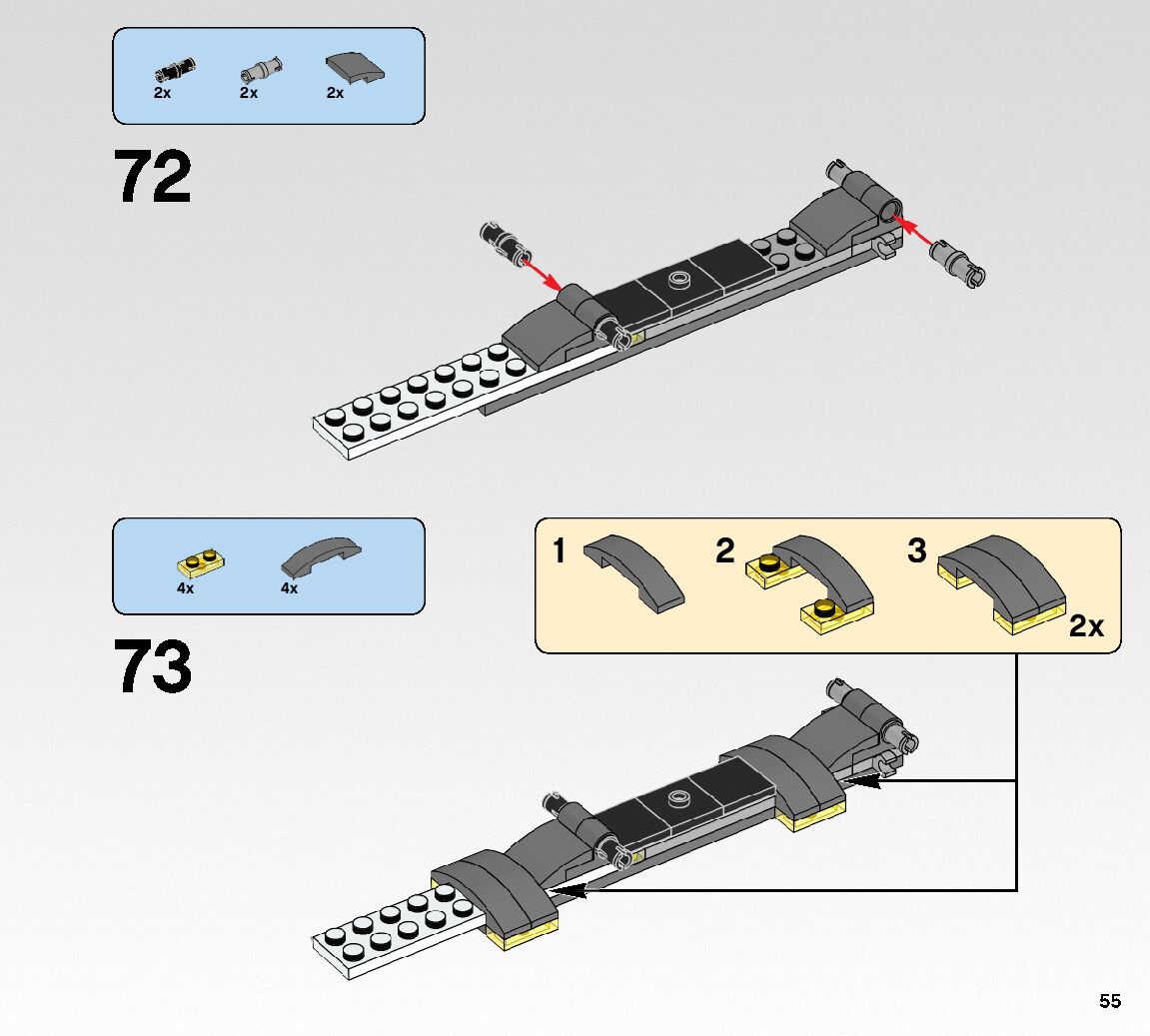 2x 2x 2x

72

4x 4x

73

1 2 3

2x

55