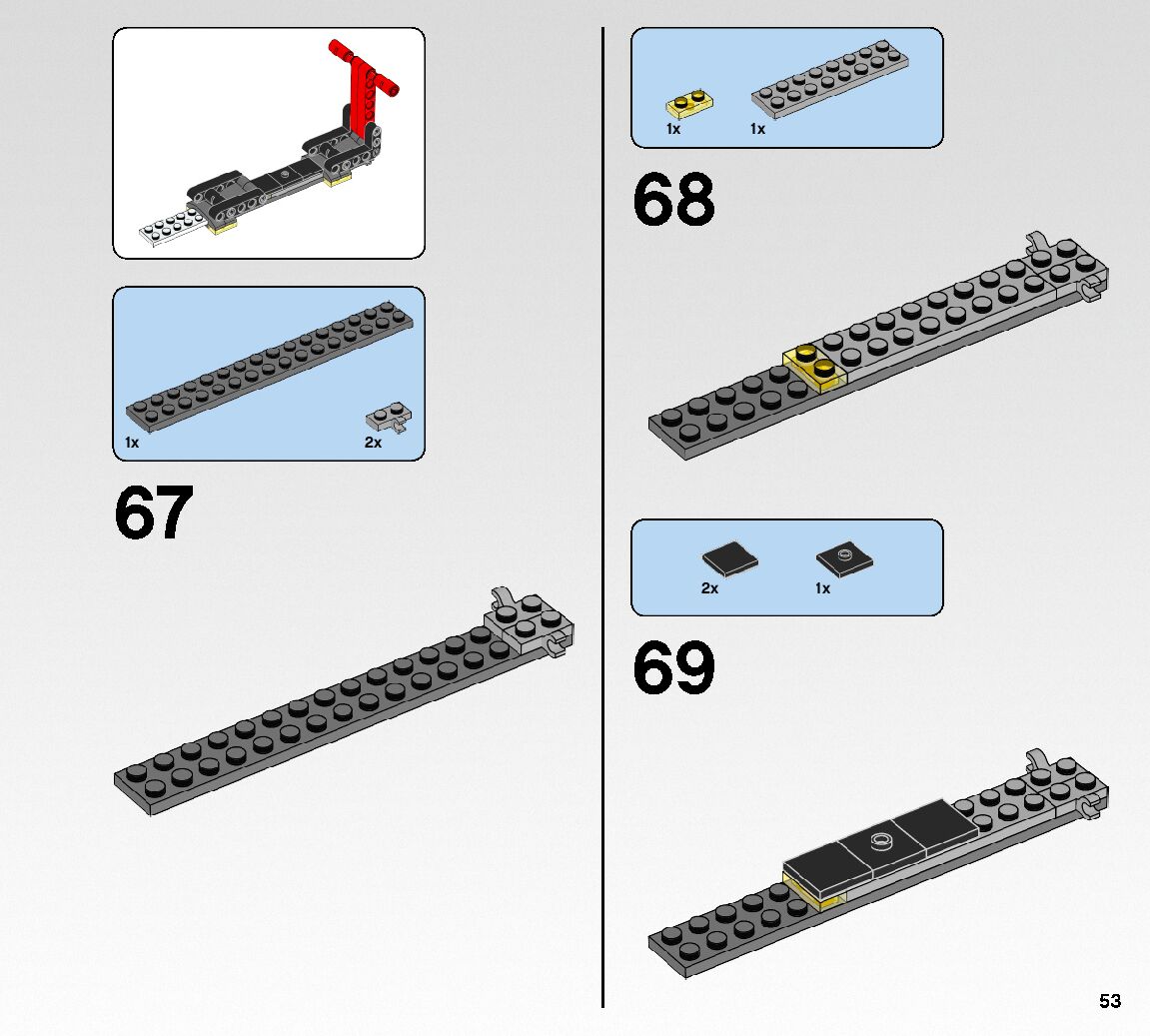 1x 2x

67

1x 1x

68

2x 1x

69

53