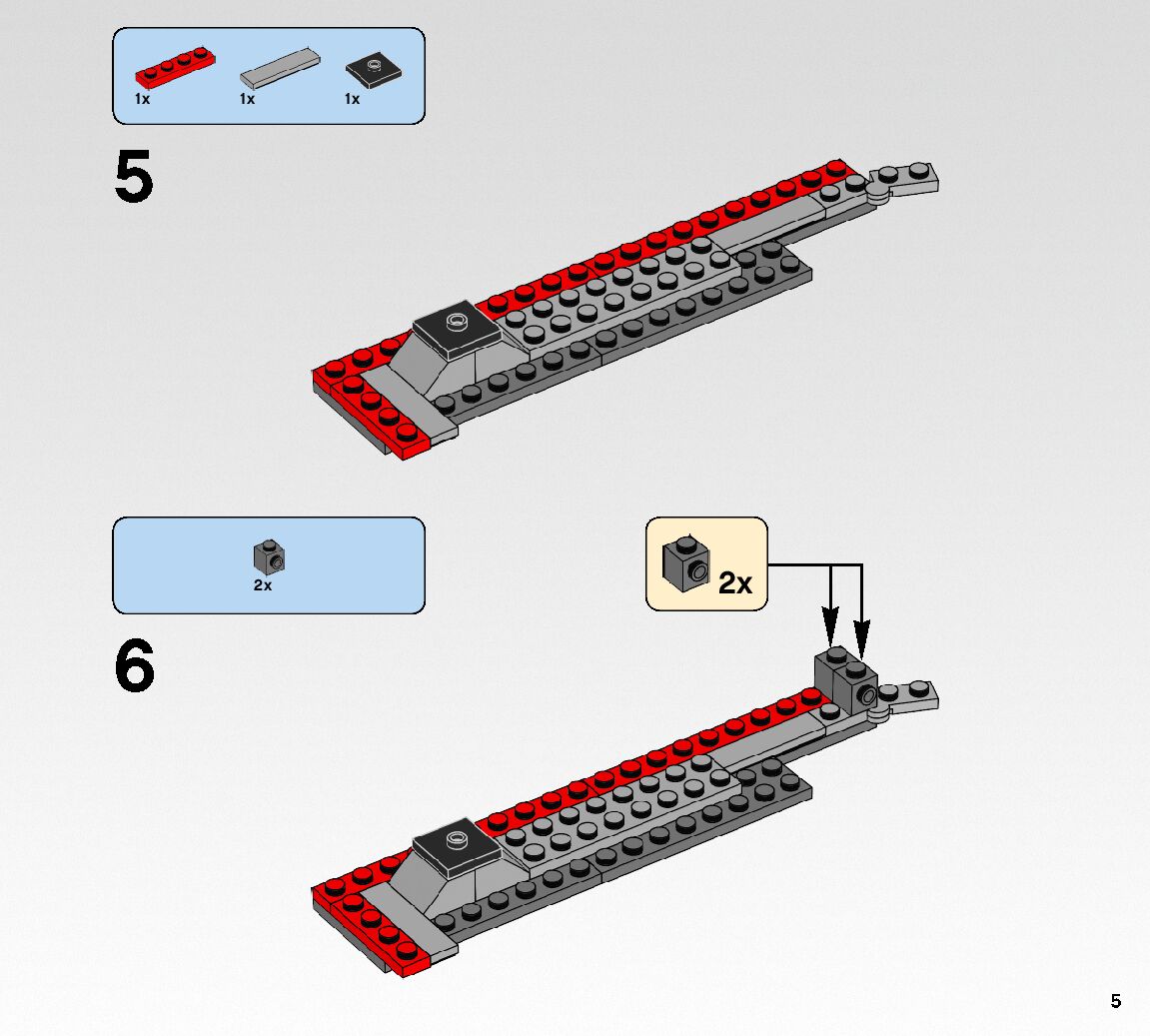 1x 1x 1x

5

2x

6

2x

5