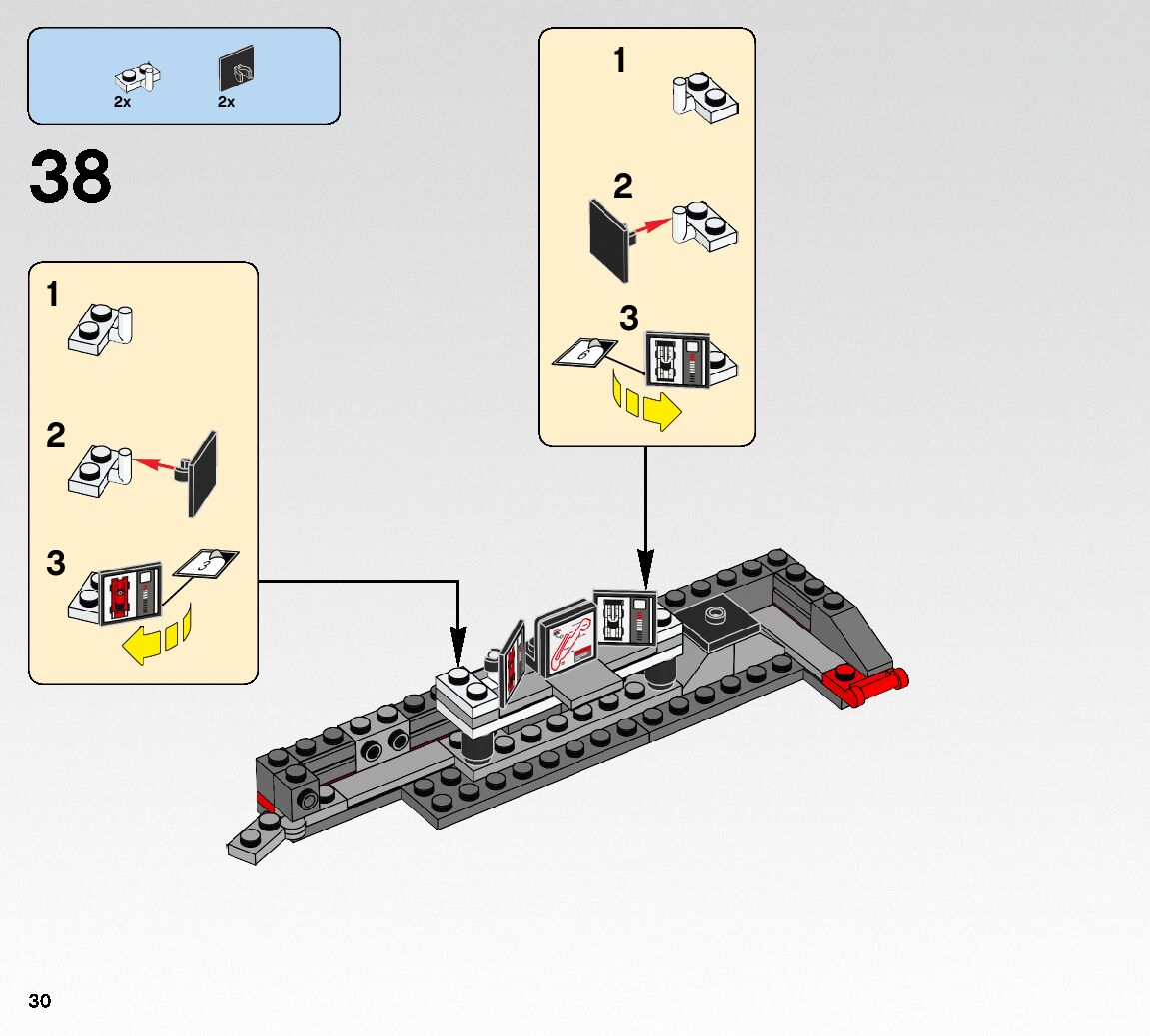 2x 2x

38

1

2

3

3

1

2

3

6

30