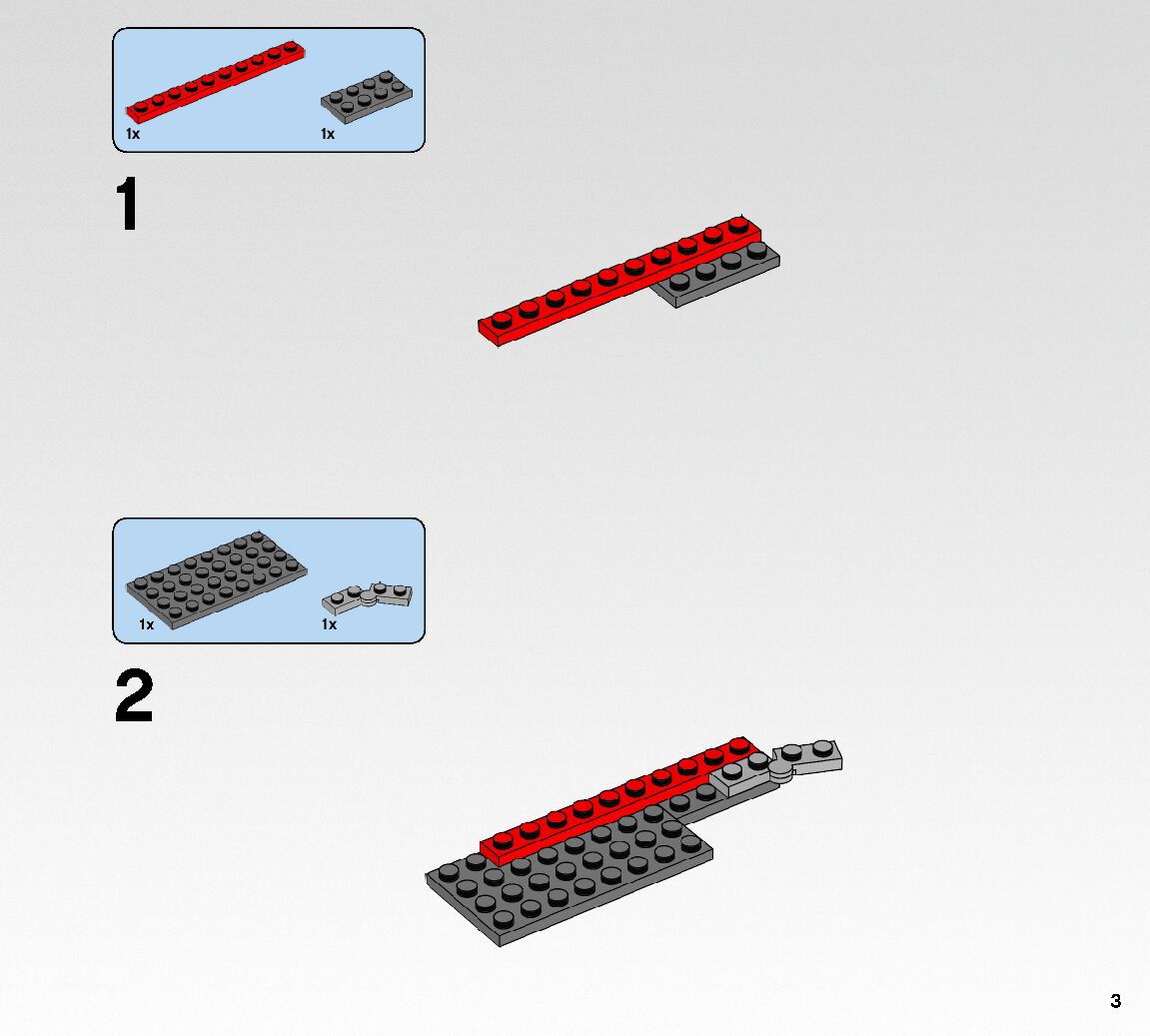 1x 1x

1

1x 1x

2

3