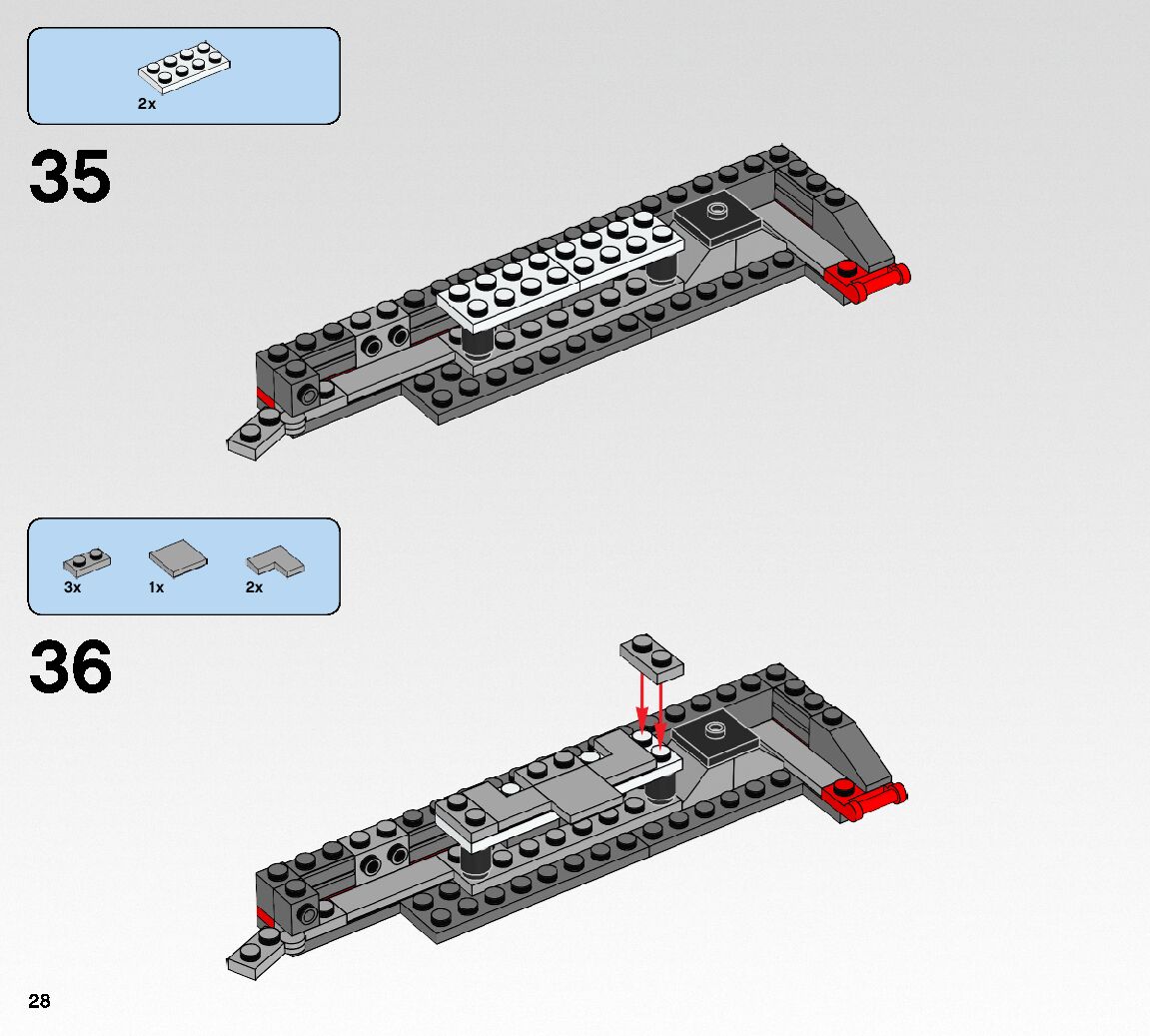 2x

35

3x 1x 2x

36

28