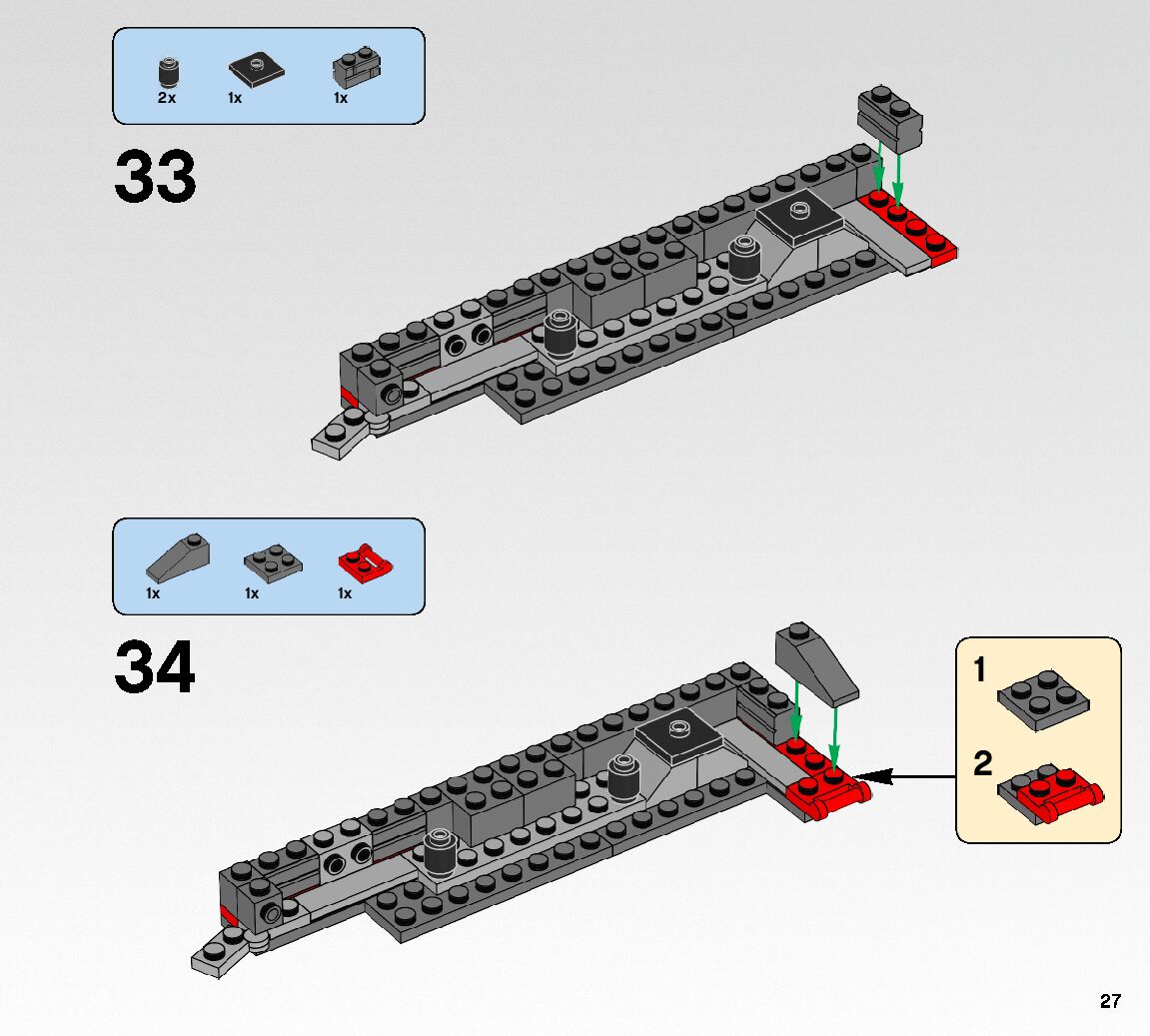 2x 1x 1x

33

1x 1x 1x

34

1

2

27