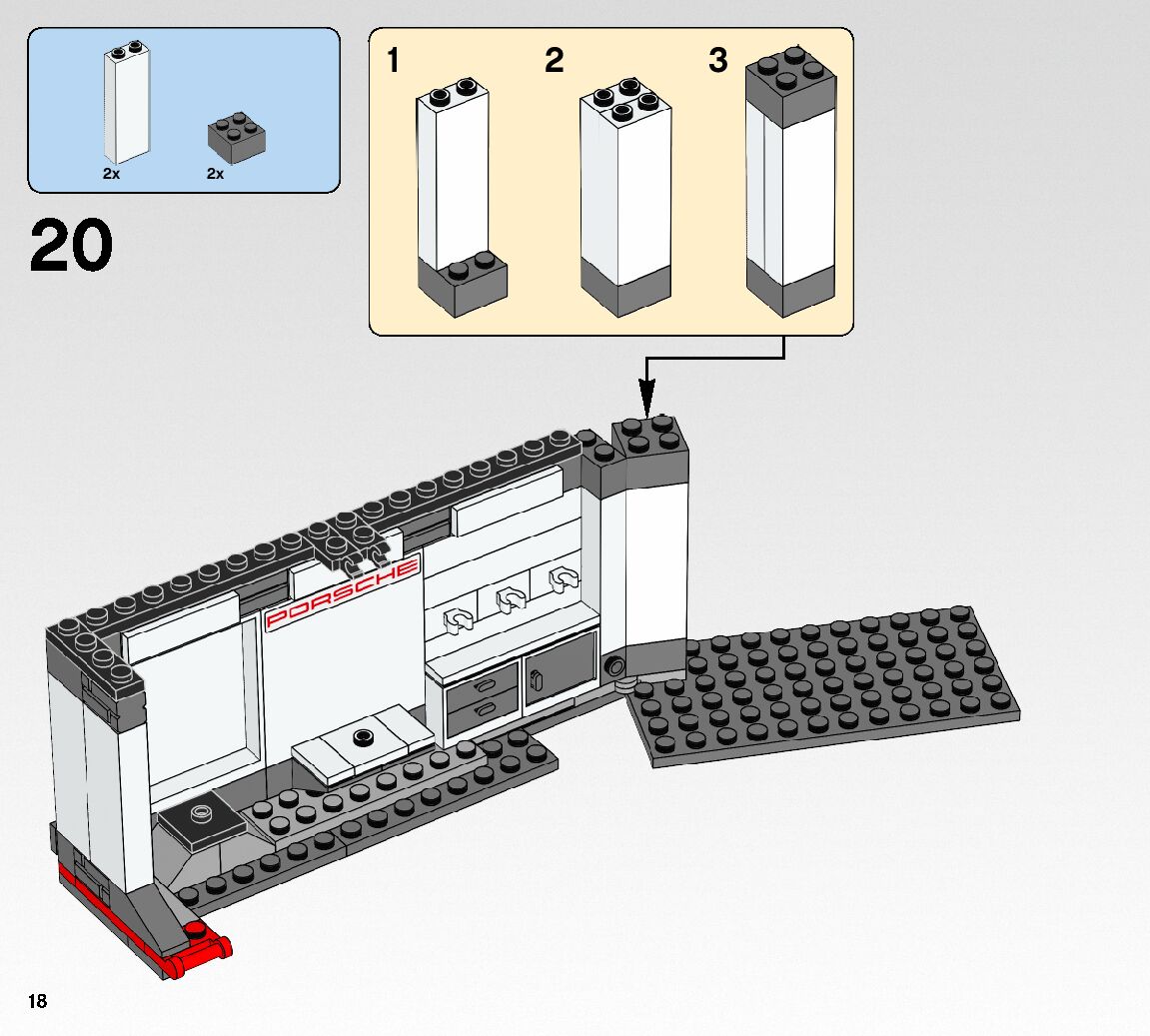 2x
2x

20

1
2
3

PORSCHE

18