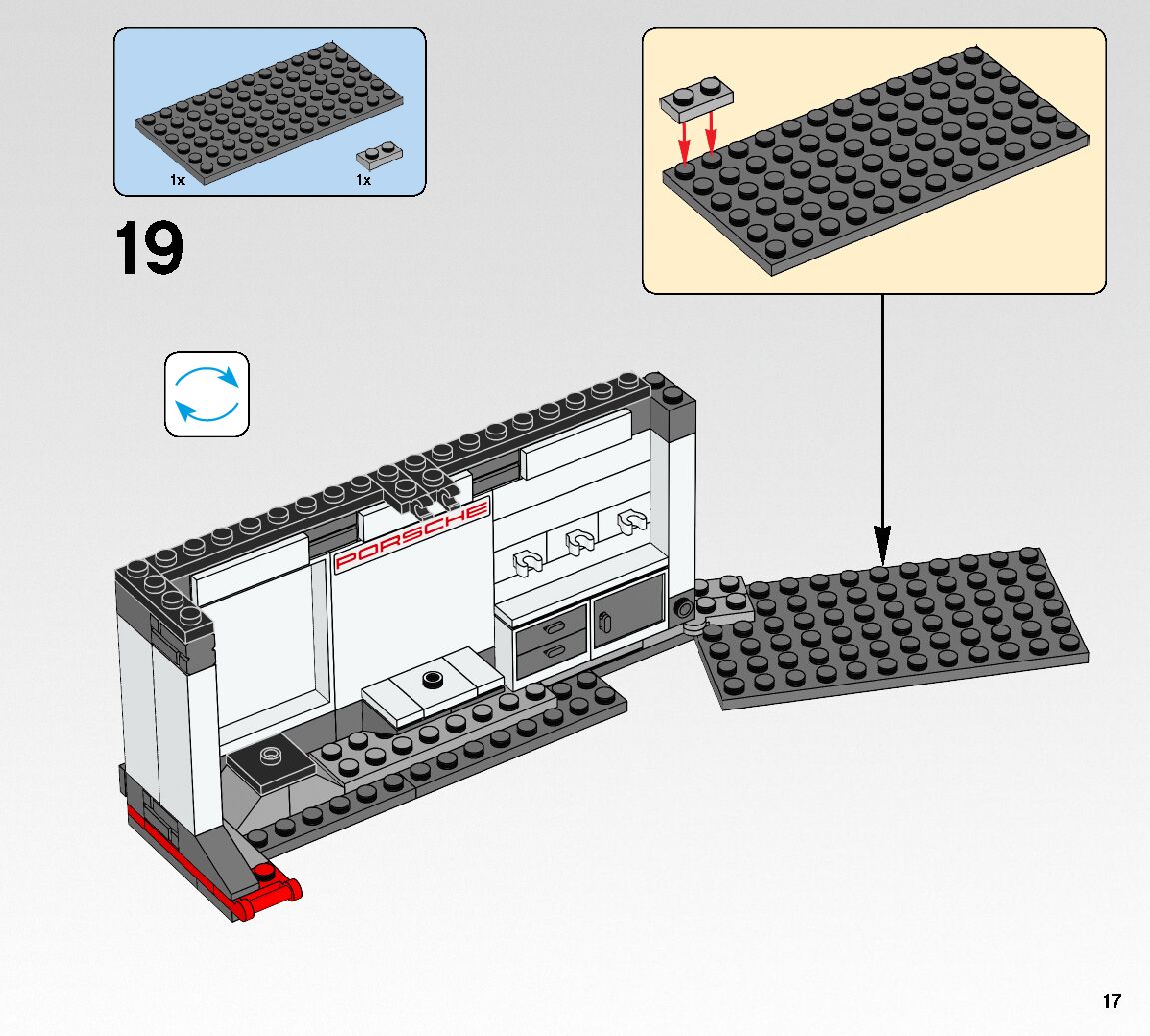 1x
1x

19

PORSCHE

17