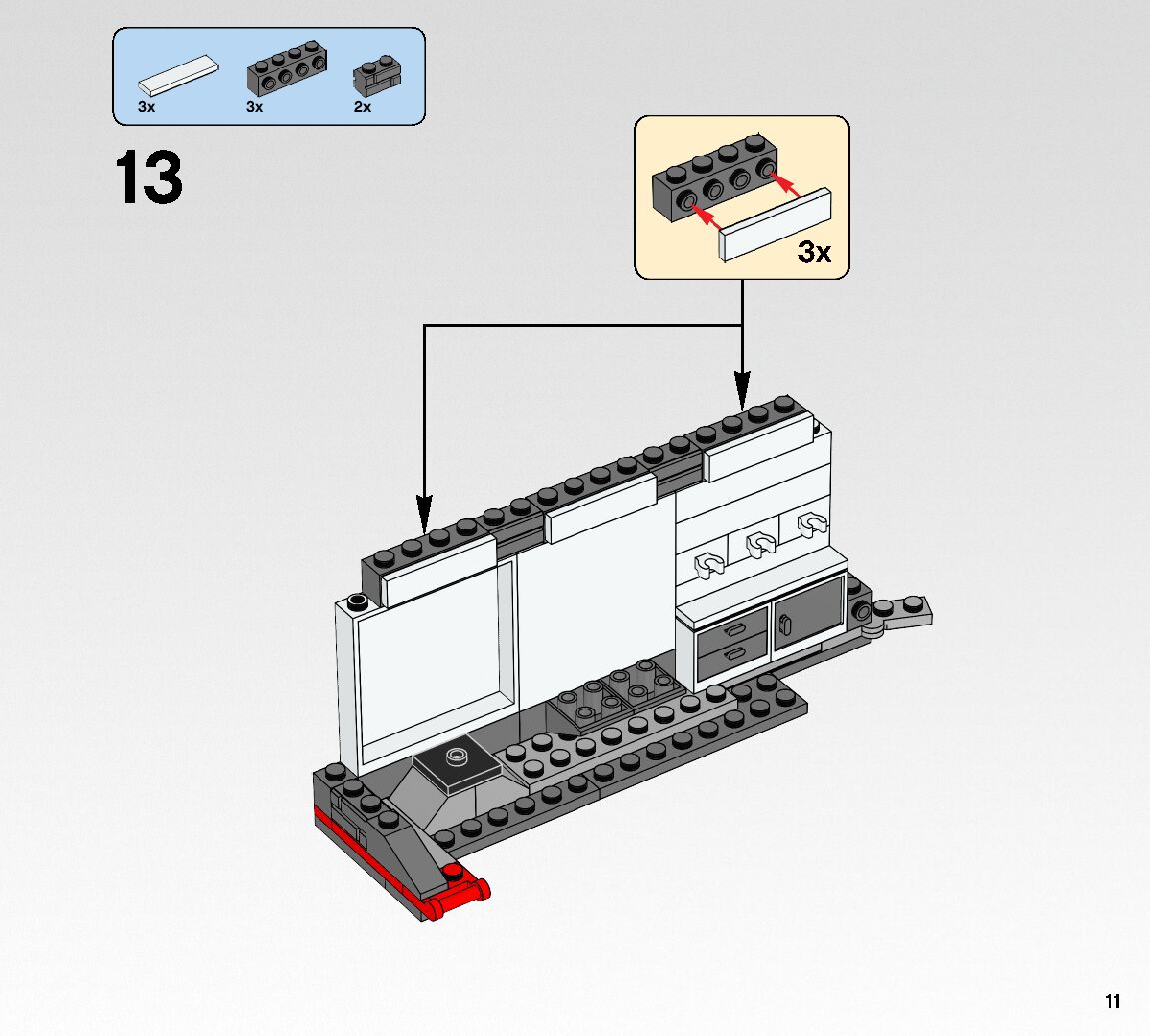 3x 3x 2x

13

3x

11