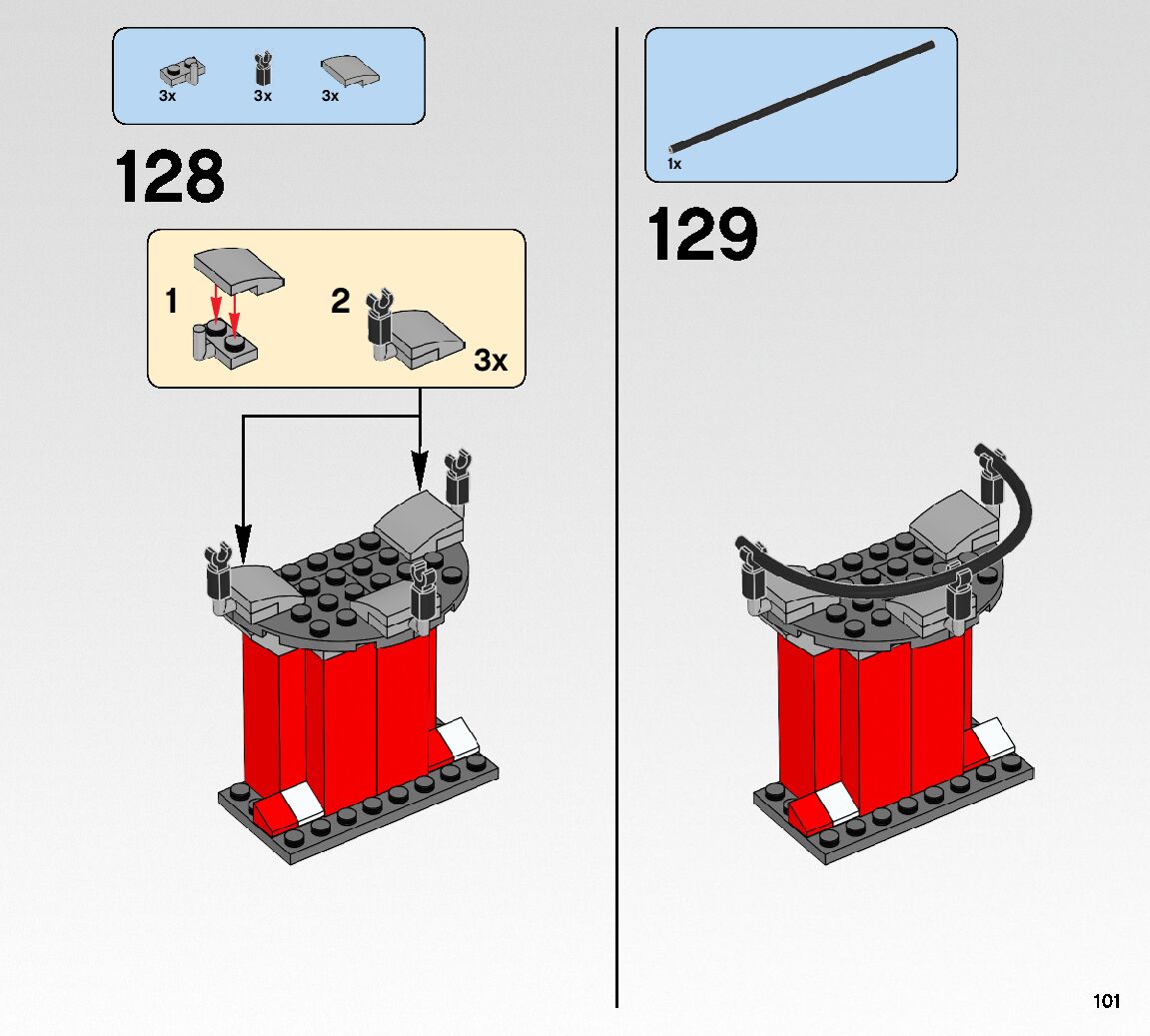 3x 3x 3x

128

1

2

3x

1x

129

101